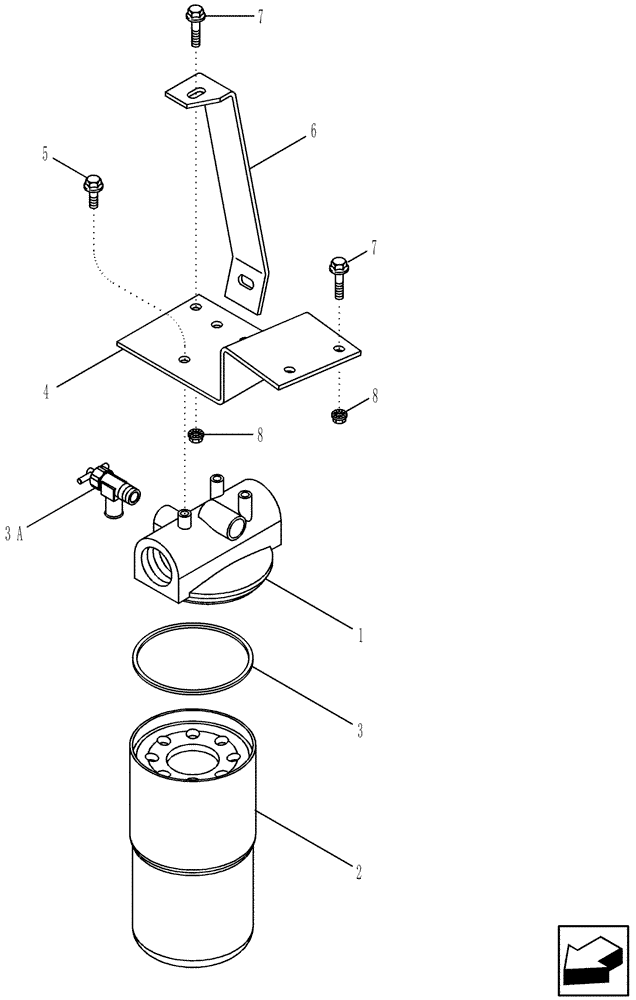 7

6

5

7

4

8

8

3 A

1

3

2