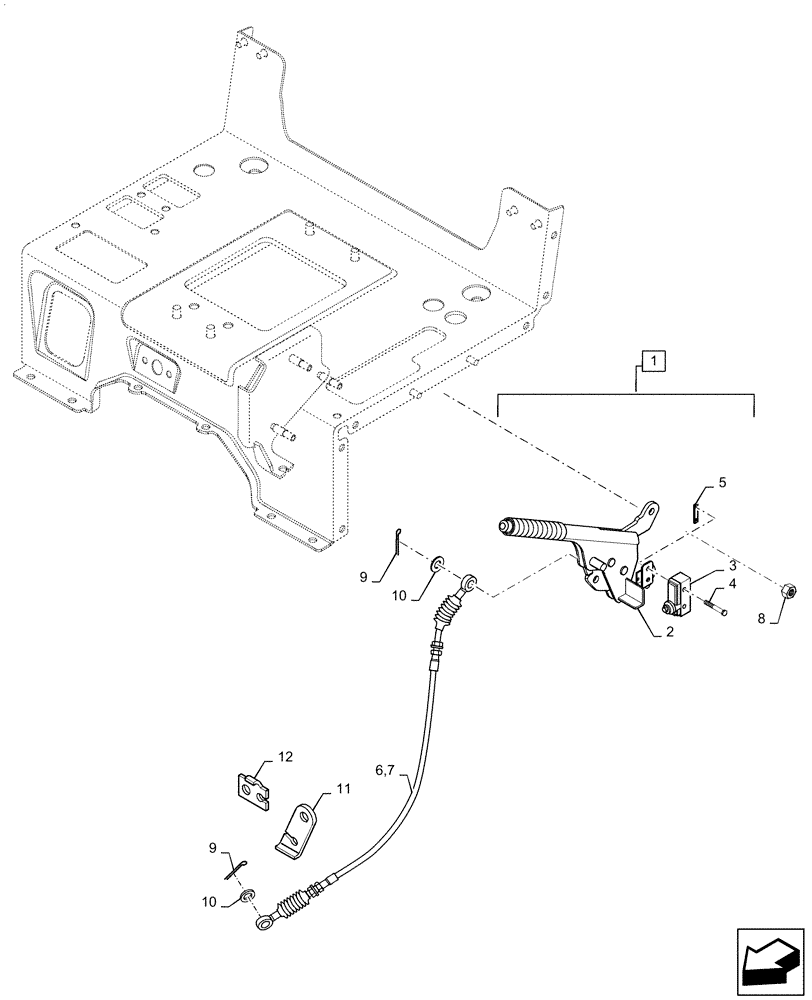 1
5
3
4
8
2
9
10
6,7
12
11
9
10