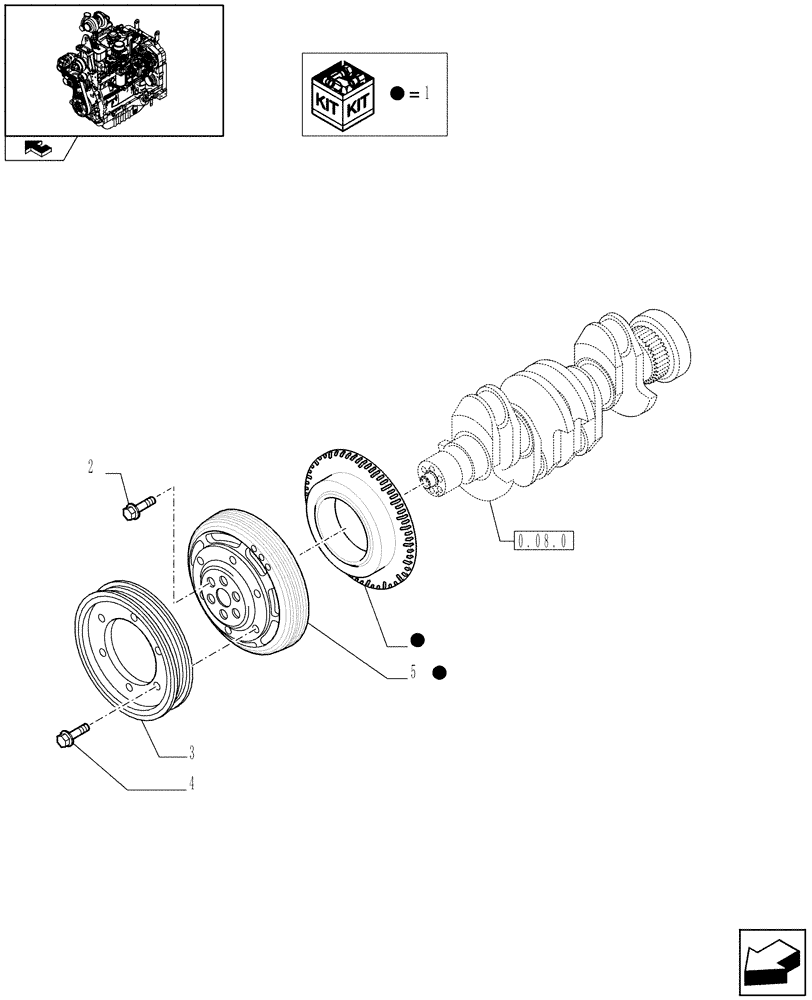 KIT KIT ● = 1

2

0.08.0

●

5 ●

3

4