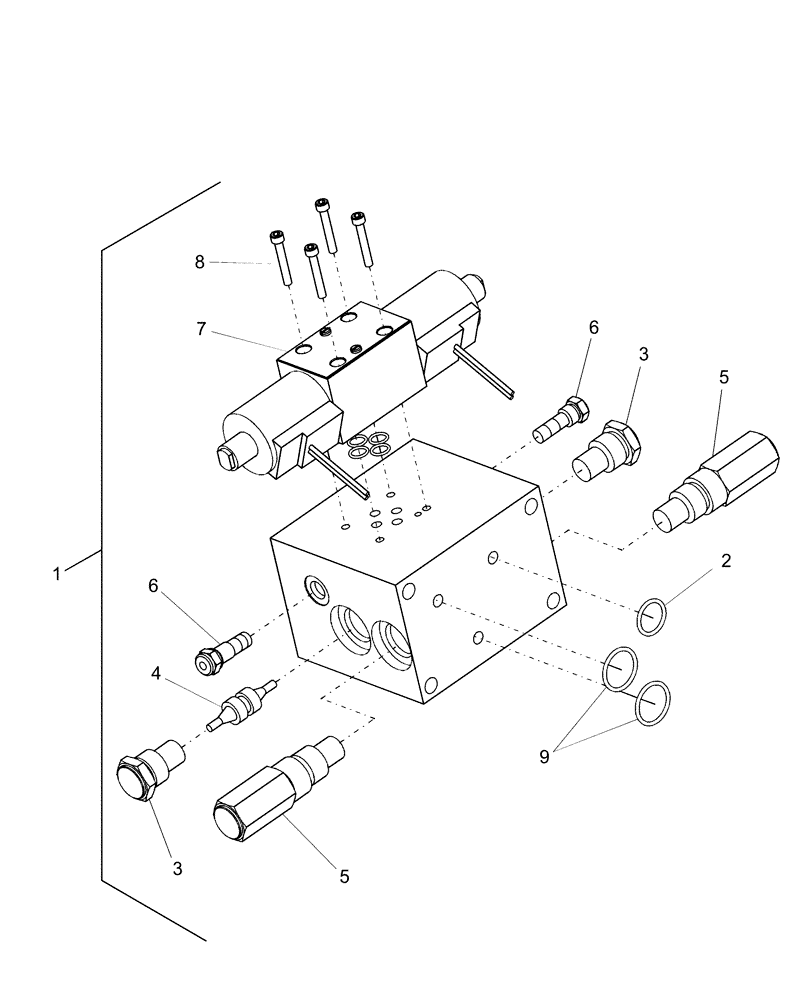 8
7
6
3
5
1
2
6
4
9
3
5