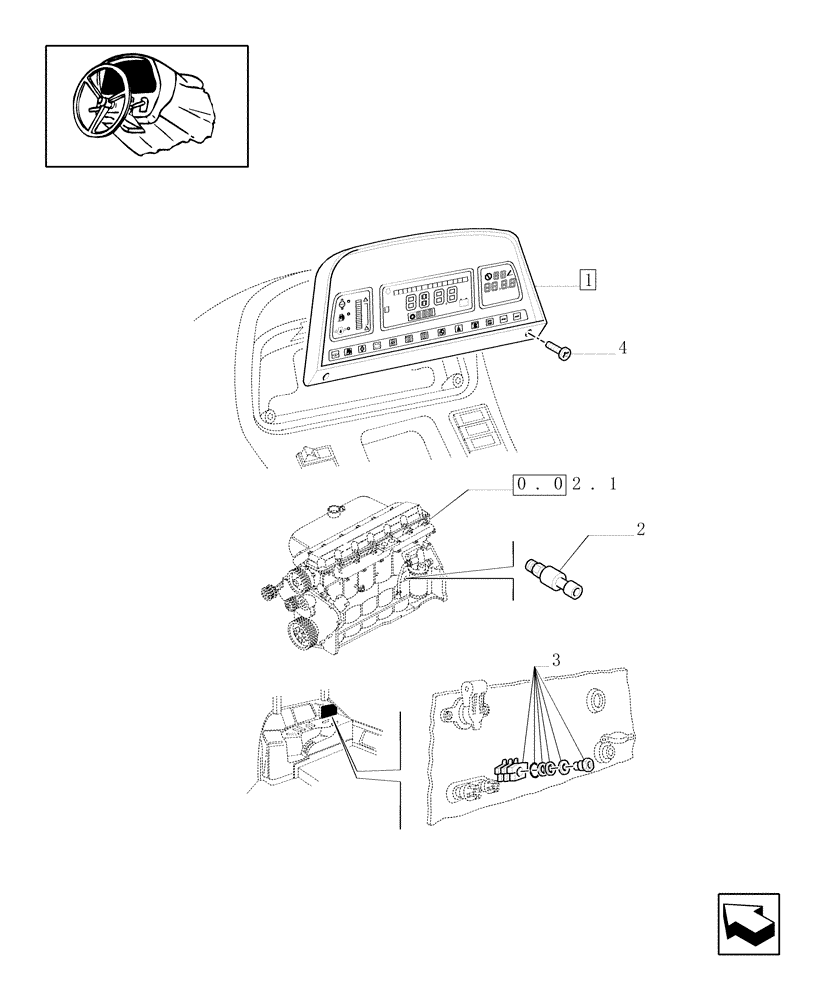 1

4

0 . 0 2 . 1

2

3