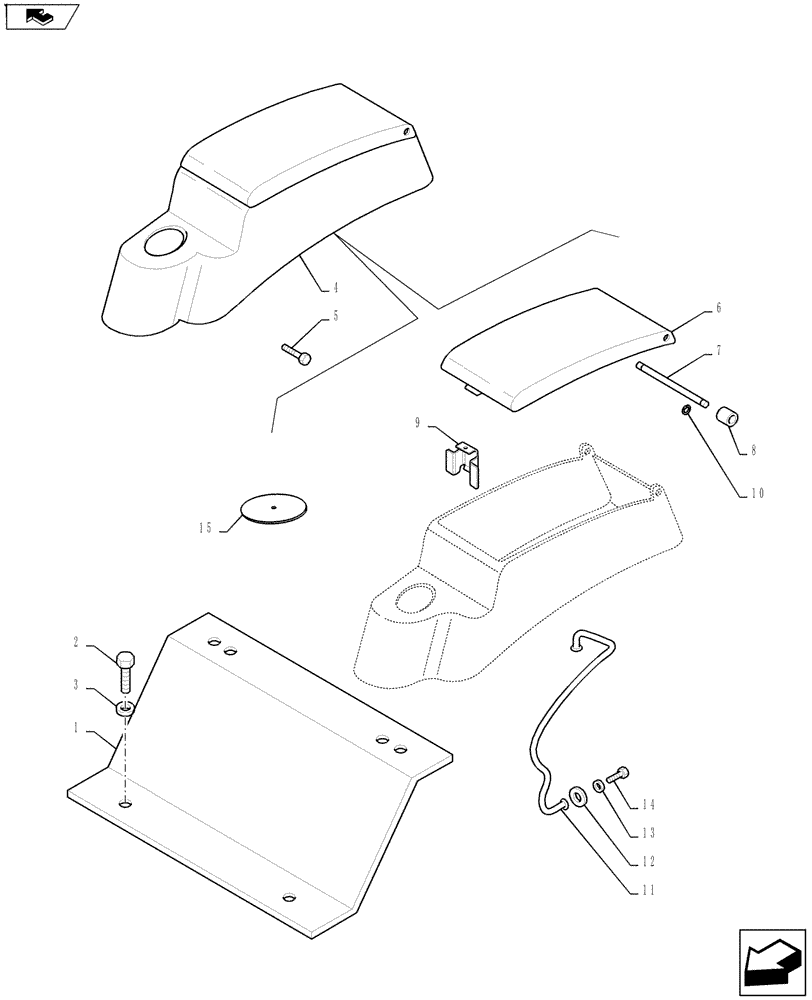 4
5
6
7
8
9
10
15
2
3
1
14
13
12
11