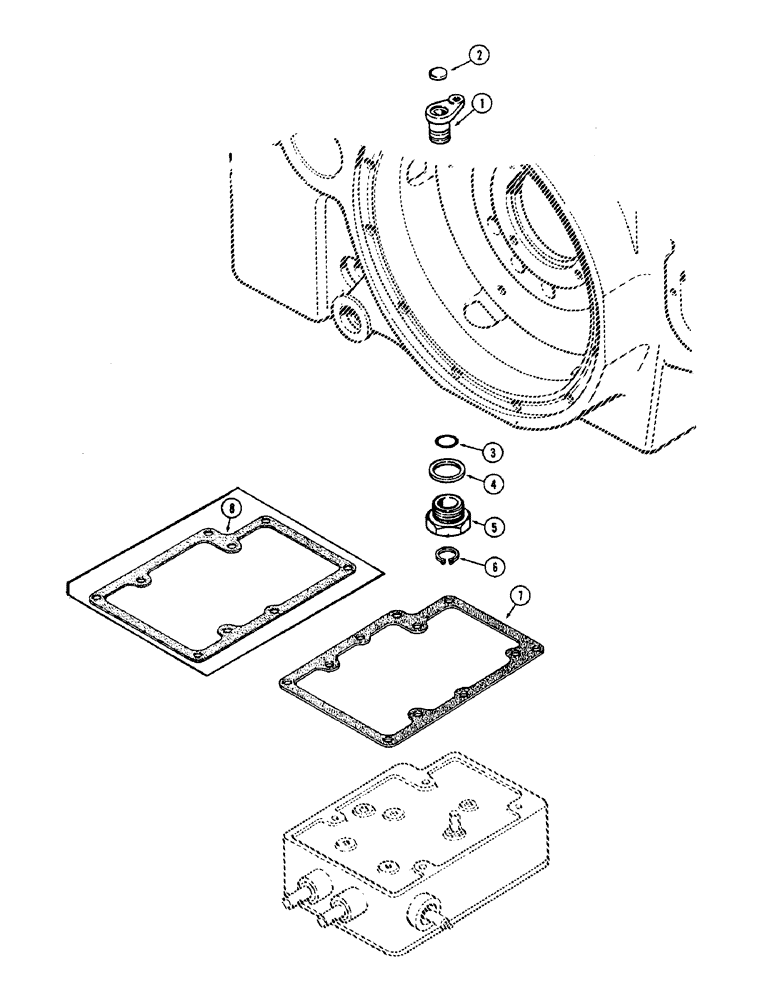 2
1
3
4
5
6
8
7