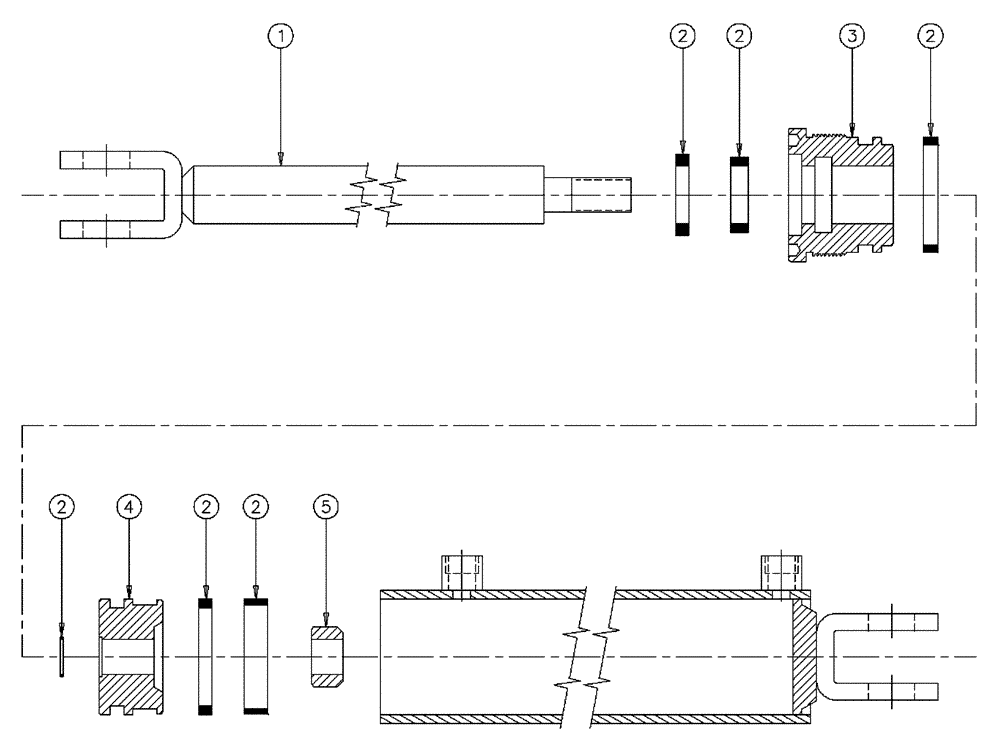 1
2
2
3
2
2
4
2
2
5