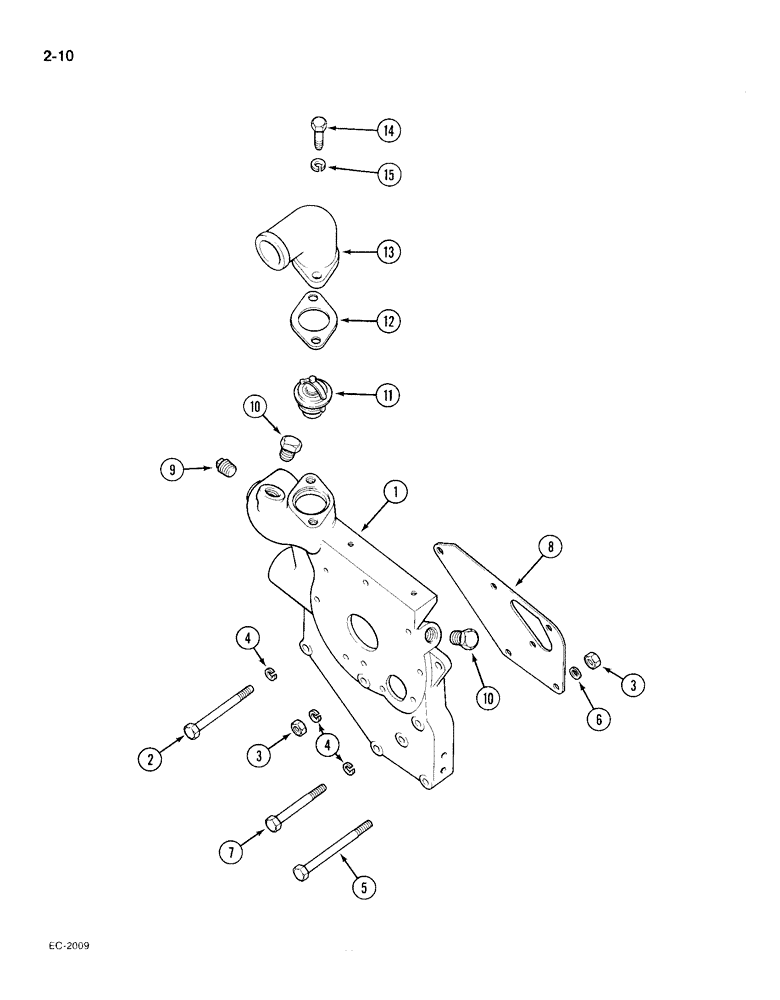 2-10

14
15
13
12
11
10
9
1
8
4
10
3
6
2
3
4
7
5

EC-2009