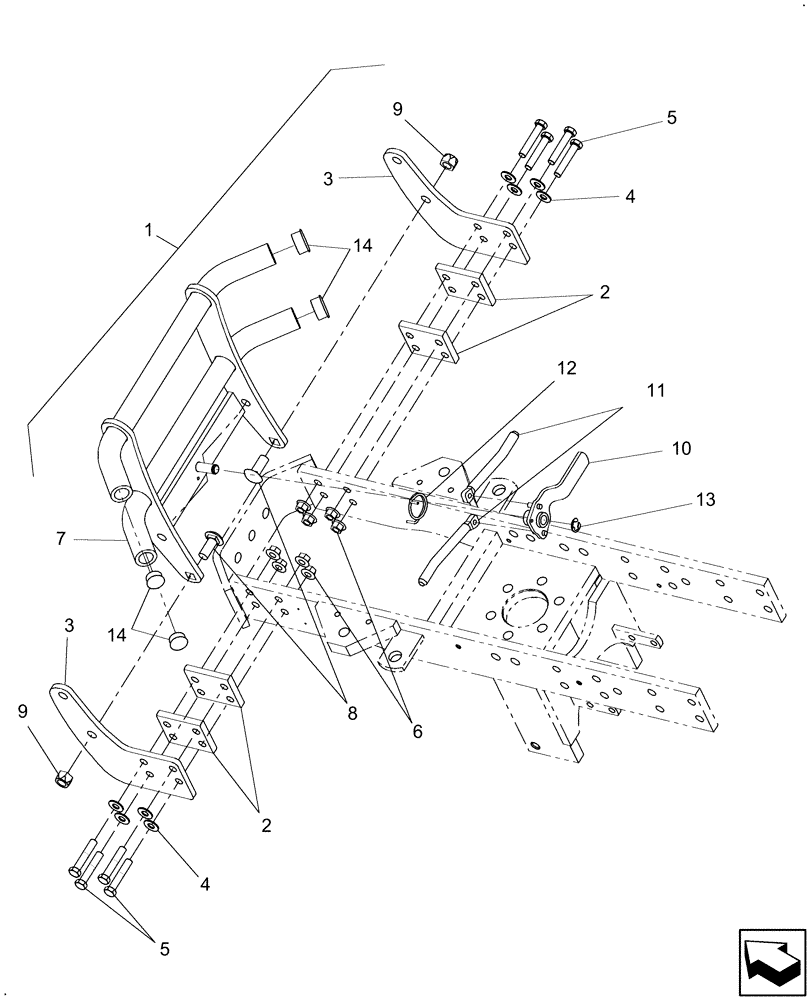 9
5
3
4
1
14
2
12
11
10
13
7
14
3
8
6
9
2
4
5