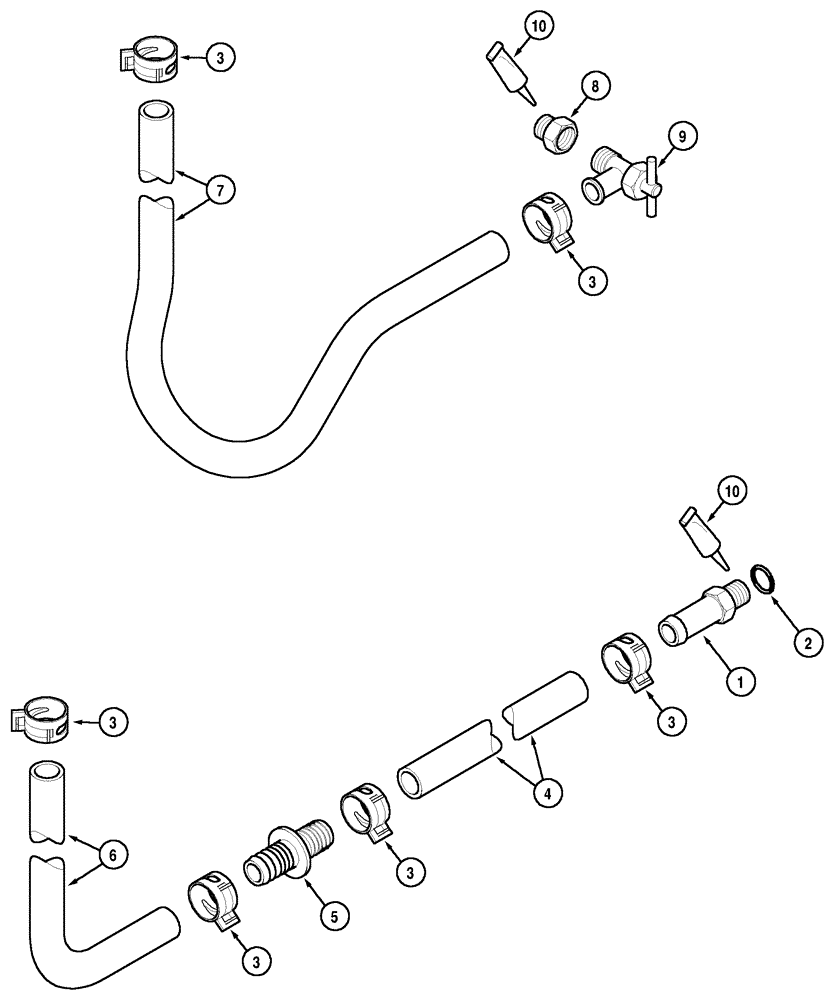 3
10
8
9
7
3
10
2
1
3
3
4
6
3
5
3