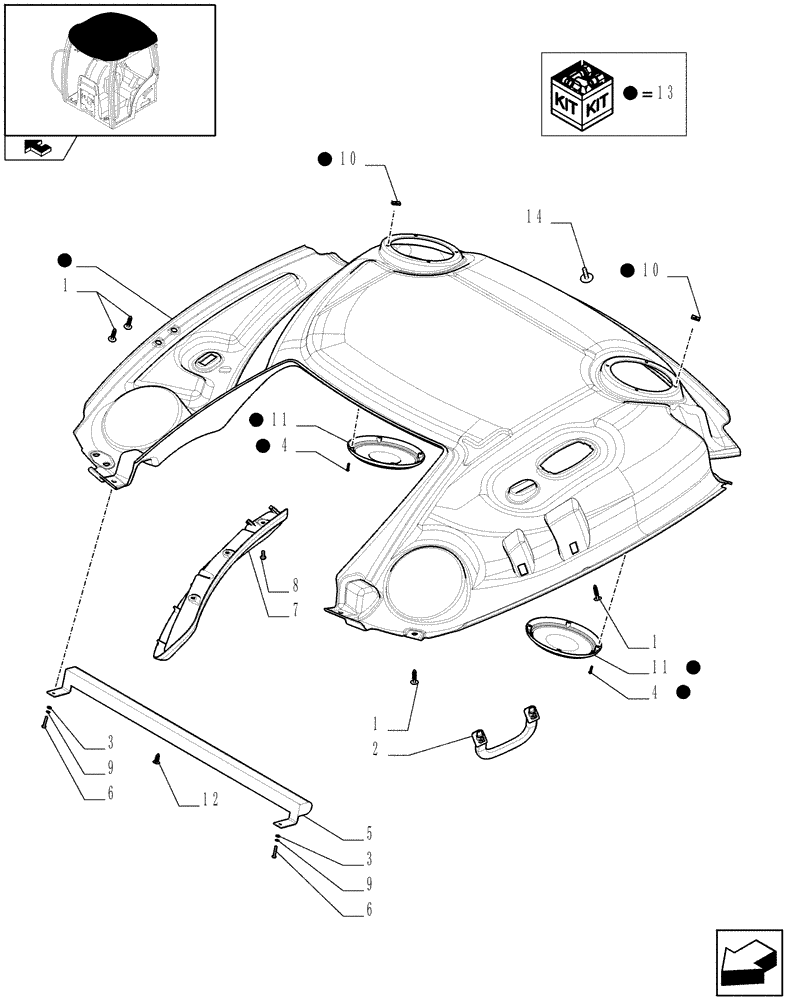 KIT KIT
● = 13

● 10

14

● 10

●

1

● 11

● 4

8

7

1

11 ●

4 ●

1

2

3

9

6

12

5

3

9

6