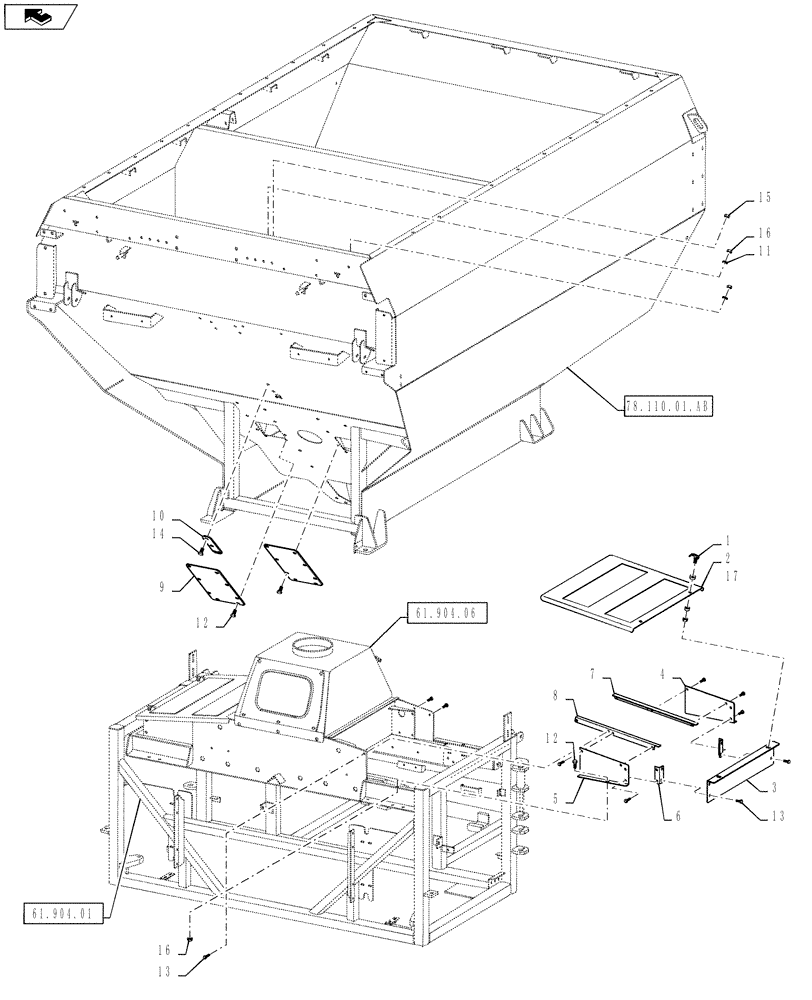 15
16
11
78.110.01.AB
10
14
9
12
1
2
17
61.904.06
7
4
8
12
5
6
3
13
61.904.01
16
13