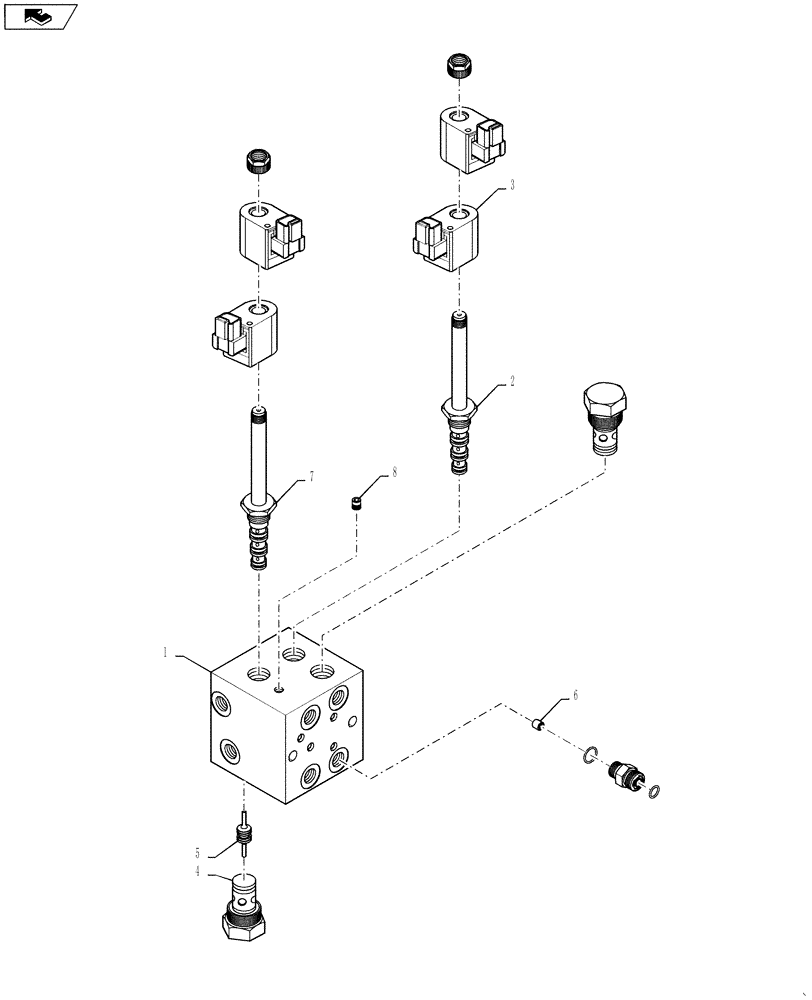 3
2
7
8
1
6
5
4