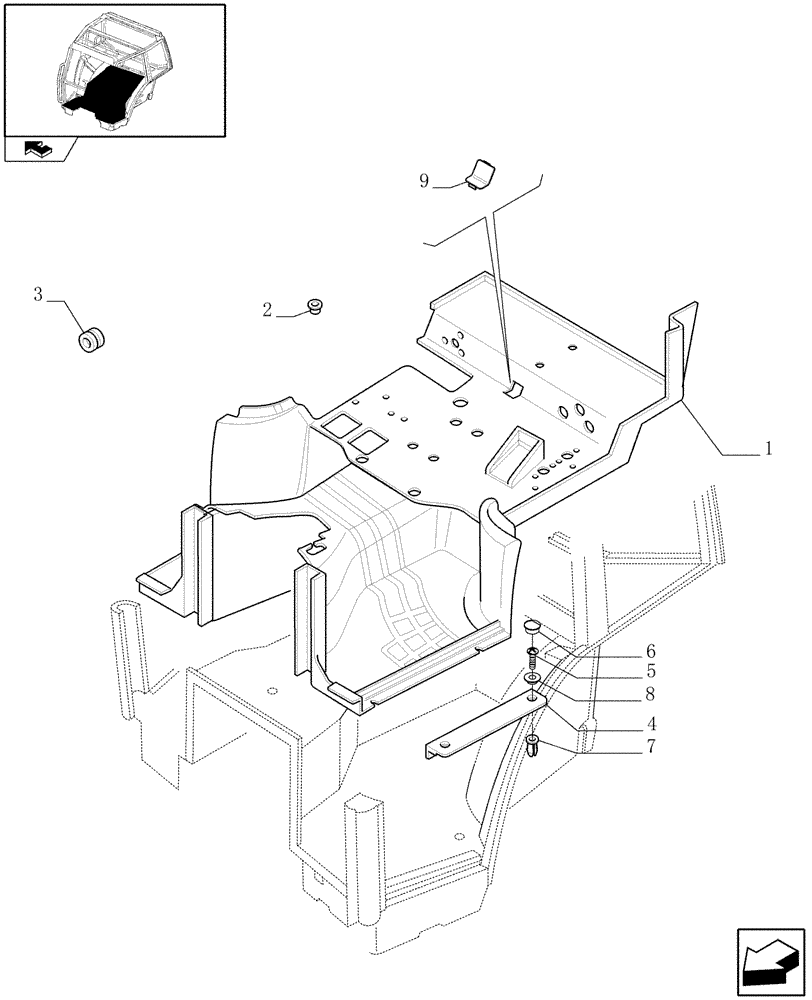 9
3
2
1
6
5
8
4
7