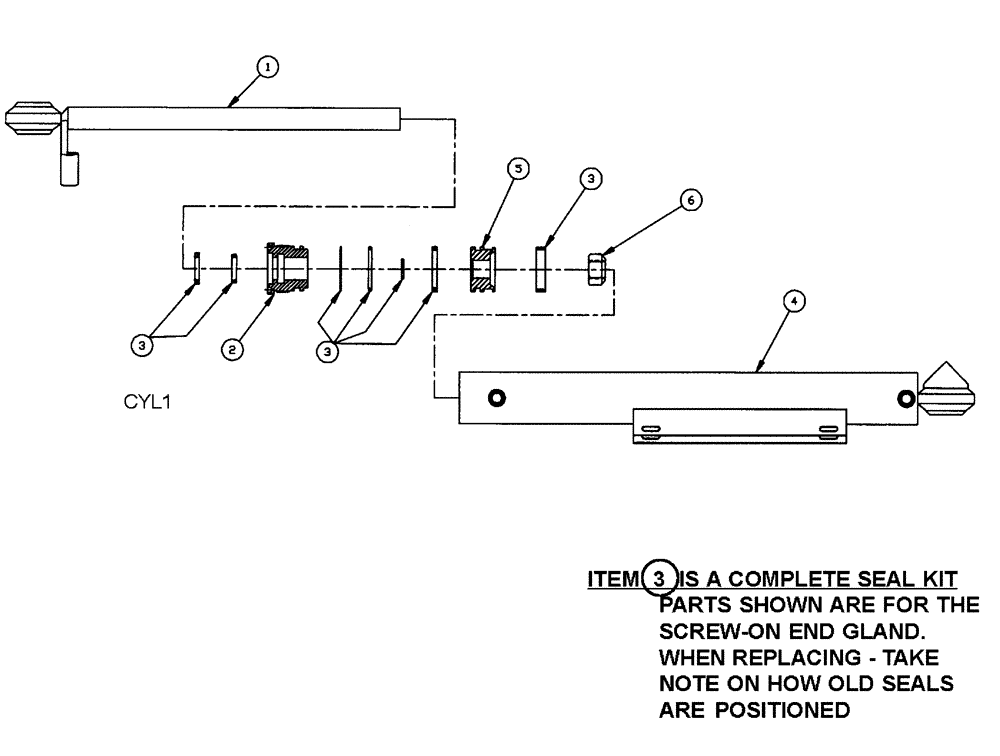 1

5

3

6

3

2

3

4

CYL1

ITEM 3 IS A COMPLETE SEAL KIT
PARTS SHOWN ARE FOR THE SCREW-ON END GLAND.
WHEN REPLACING - TAKE NOTE ON HOW OLD SEALS ARE POSITIONED