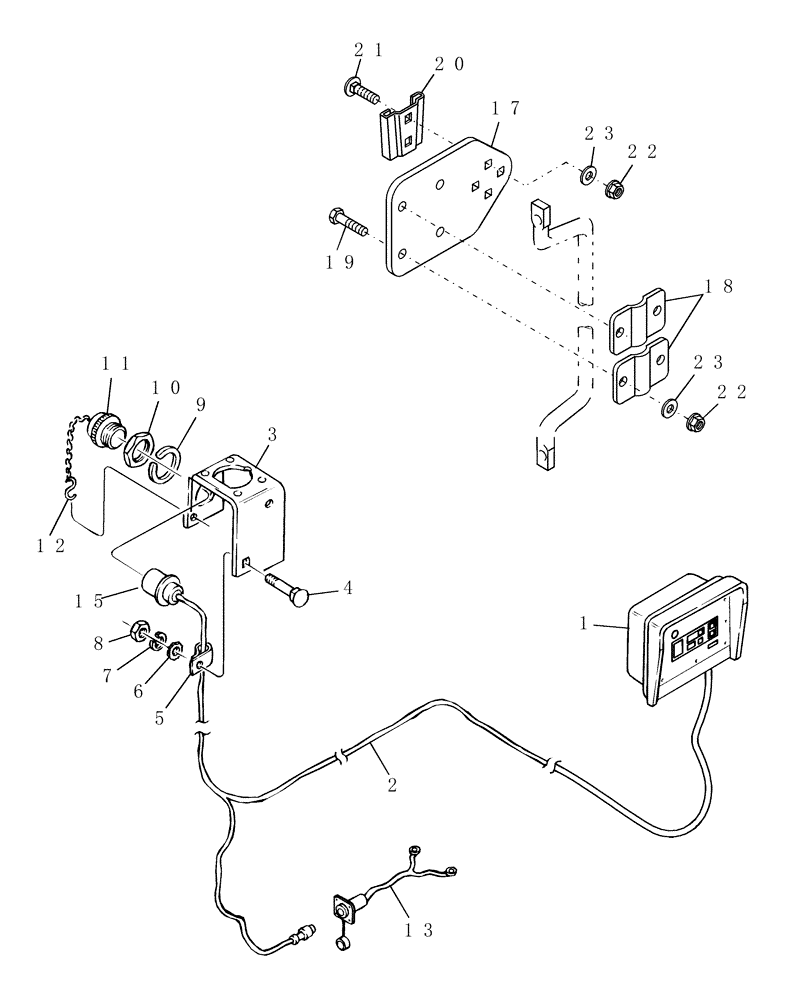 21
20
17
23
22
19
18
23
22
11
10
9
3
12
15
4
8
7
6
5
1
2
13