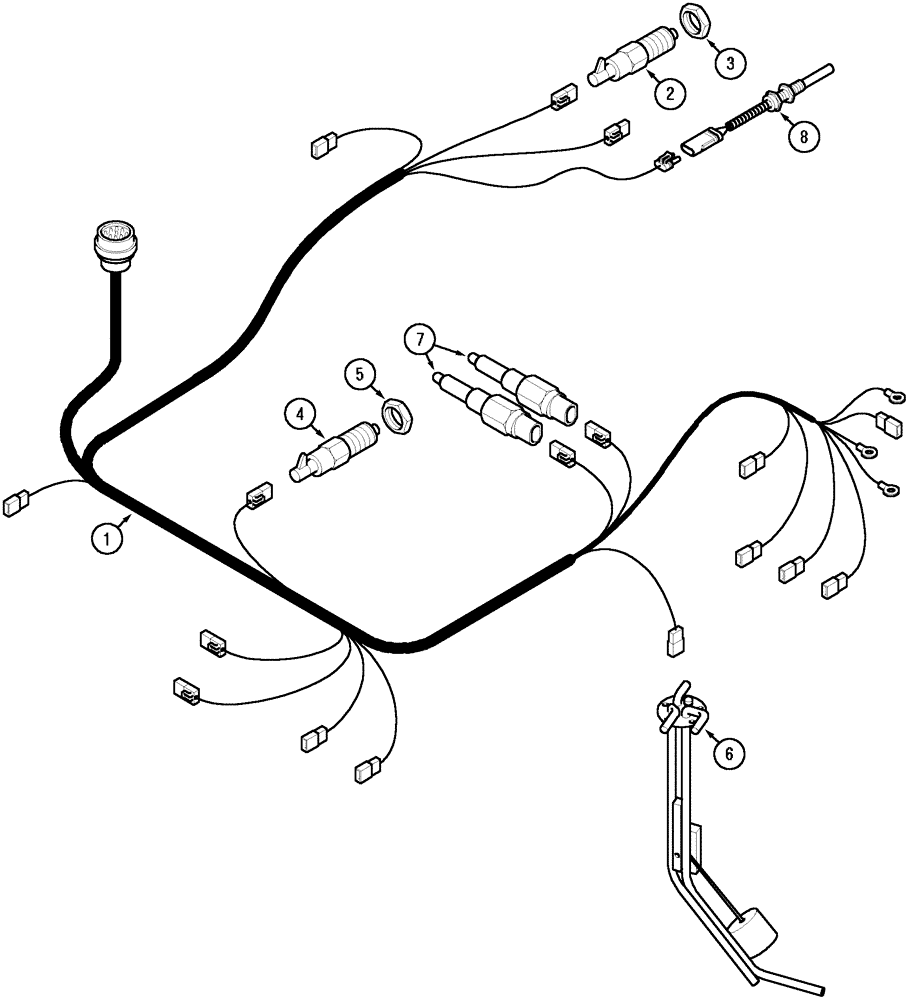 3
2
8
7
5
4
1
6