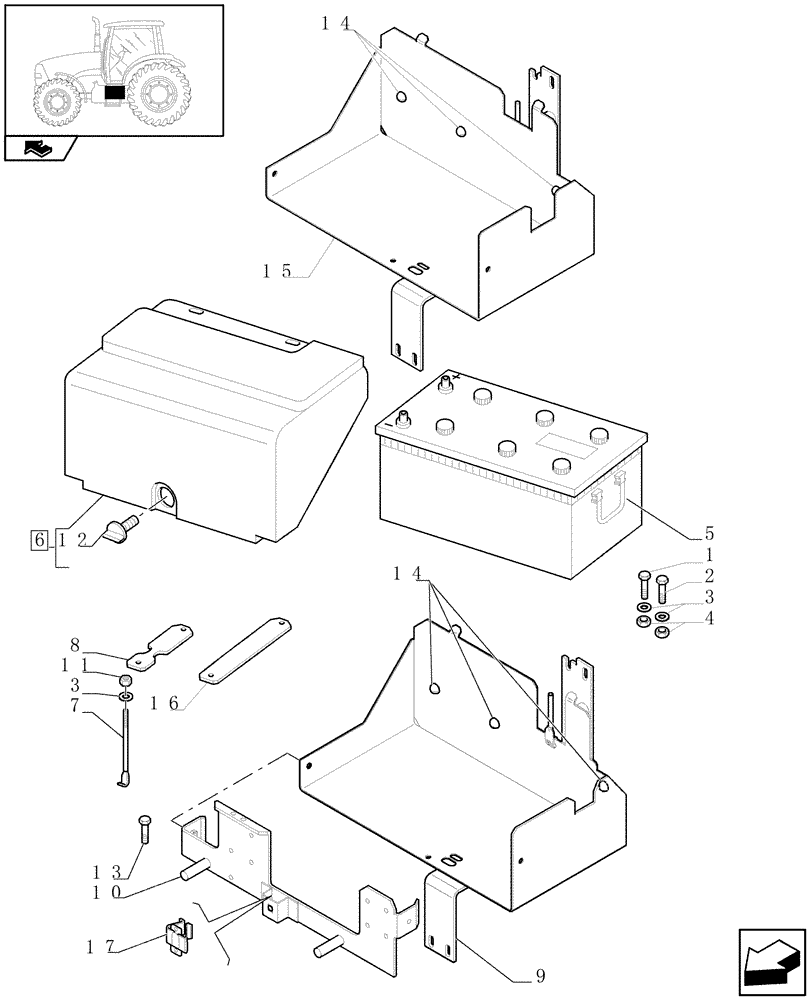 14
15
6 12
5
1
2
3
4
14
8
11
3
7
16
13
10
17
9