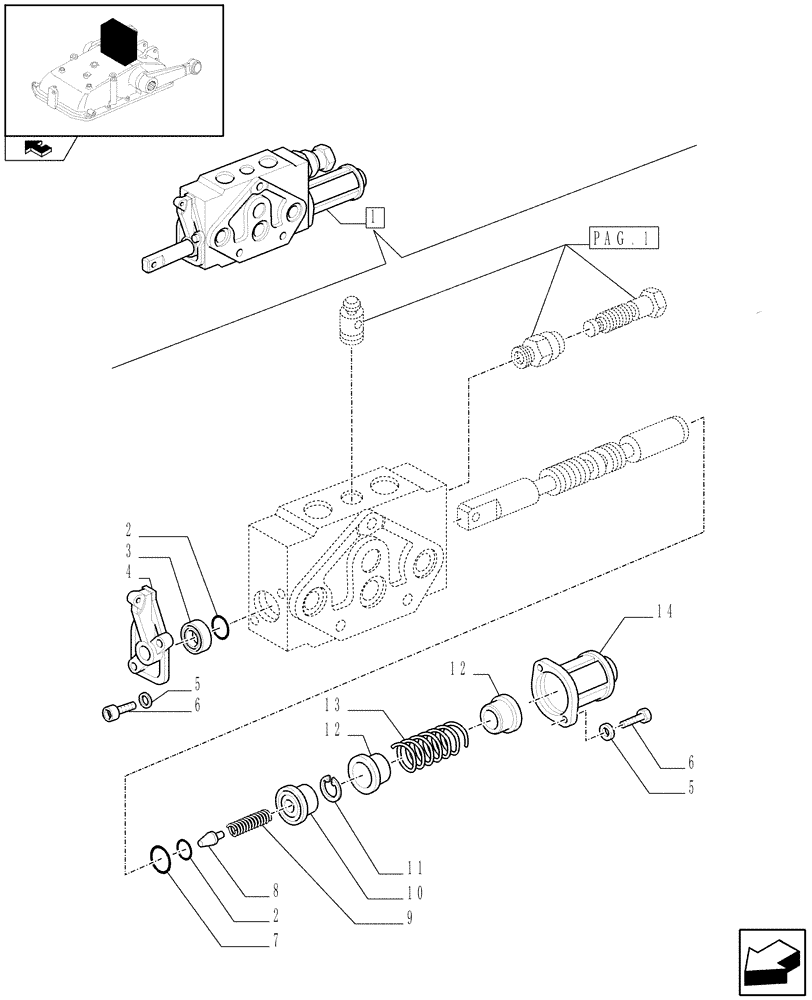 1
PAG. 1
2
3
4
5
6
14
12
13
12
6
5
11
10
9
8
2
7