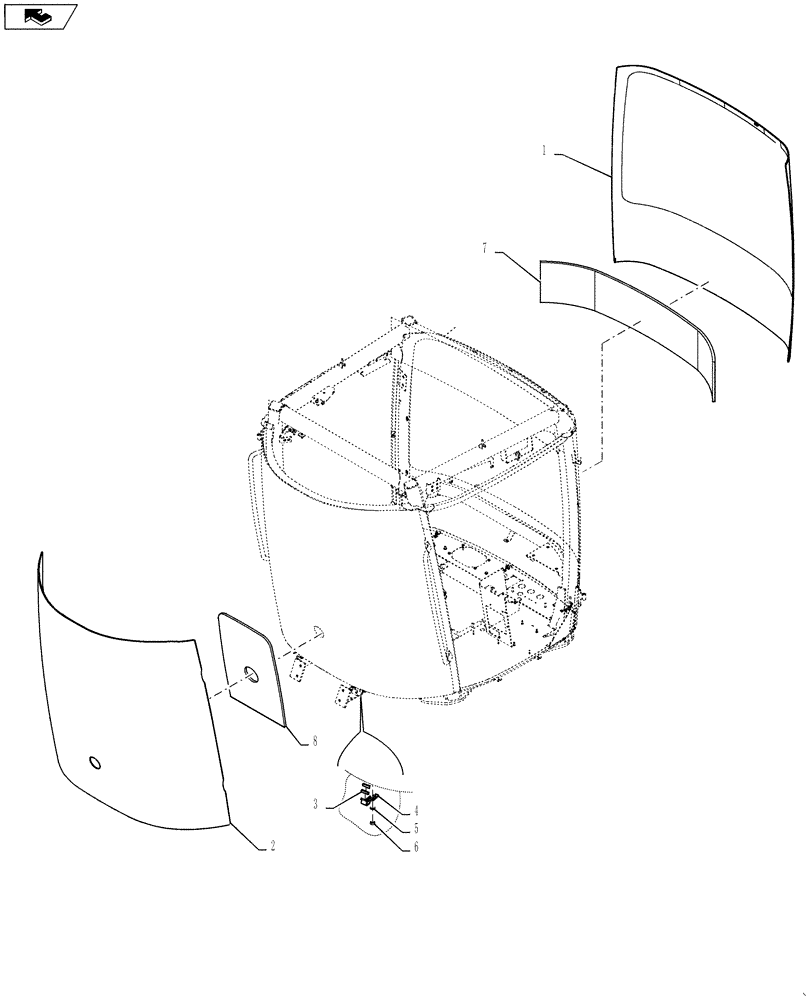 1
7
8
3
4
5
6
2