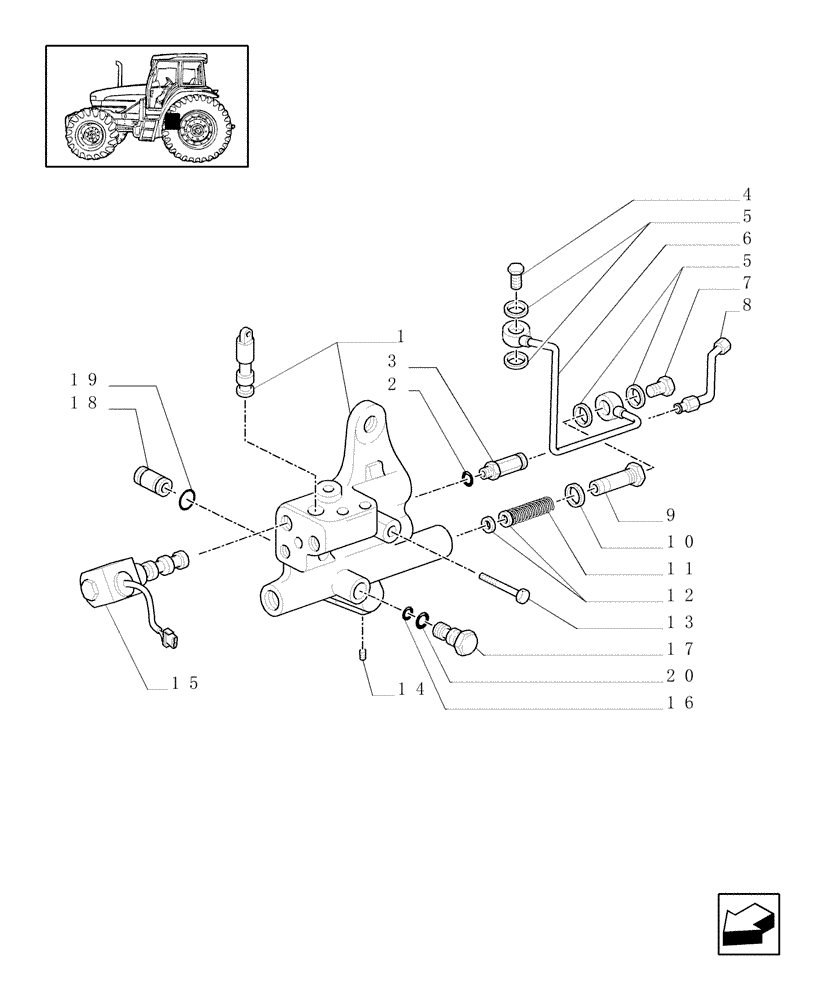 4
5
6
5
7
8
1
3
2
19
18
9
10
11
12
13
17
20
16
15
14