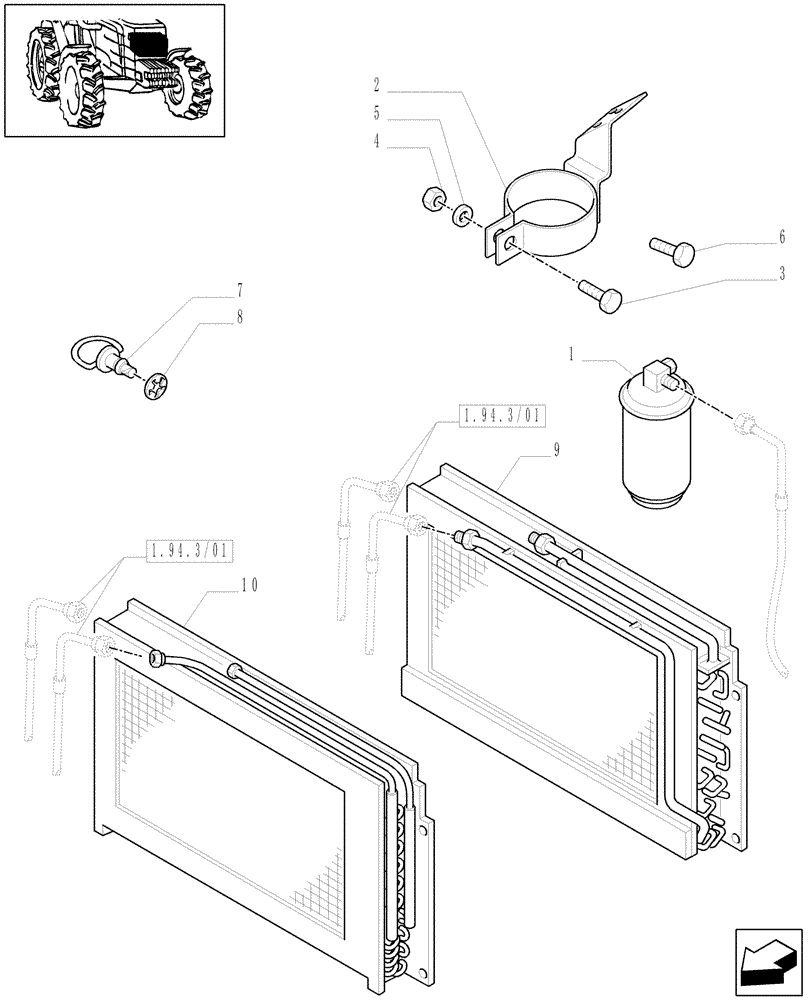 2
5
4
6
3
7
8
1
1.94.3/01
9
1.94.3/01
10