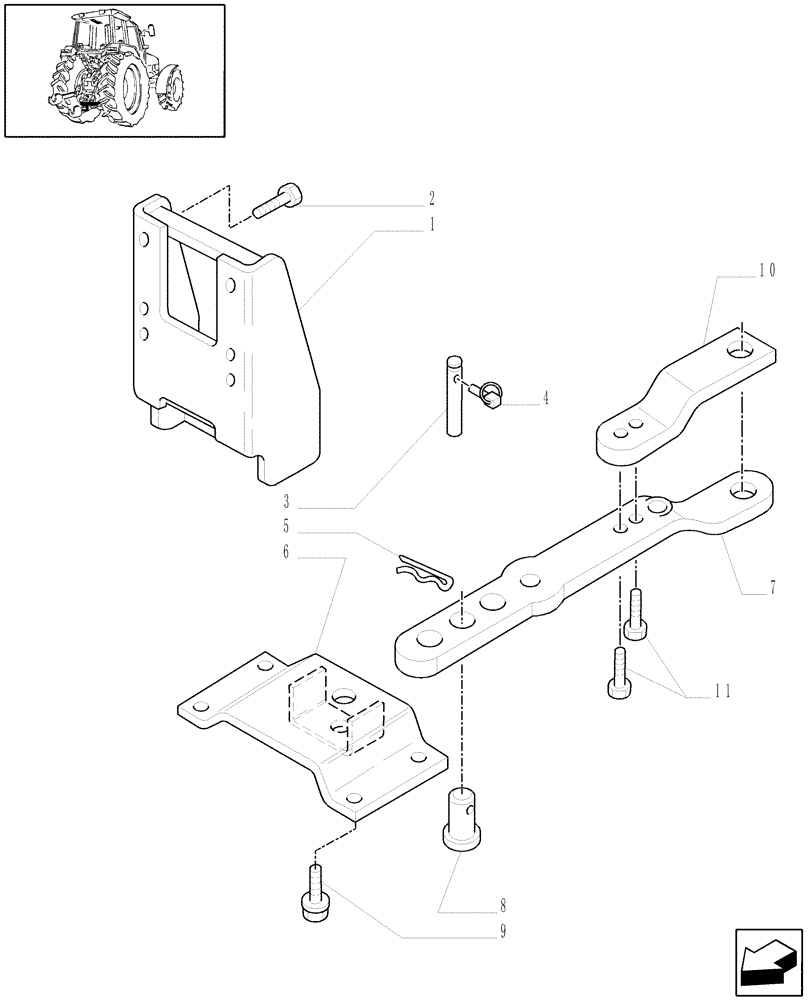 2
1
10
4
3
5
6
7
11
8
9