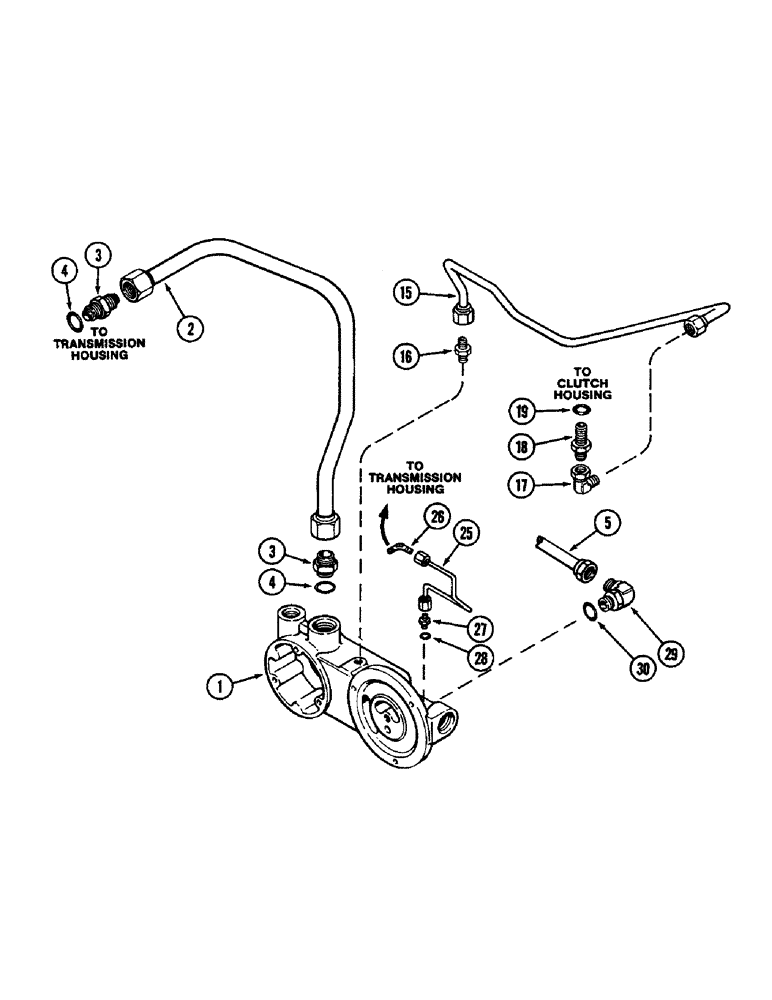 4
3
TO
TRANSMISSION
HOUSING
2
15
16
TO
CLUTCH
HOUSING
19
18
17
TO
TRANSMISSION
HOUSING
26
25
5
3
4
27
28
29
30
1