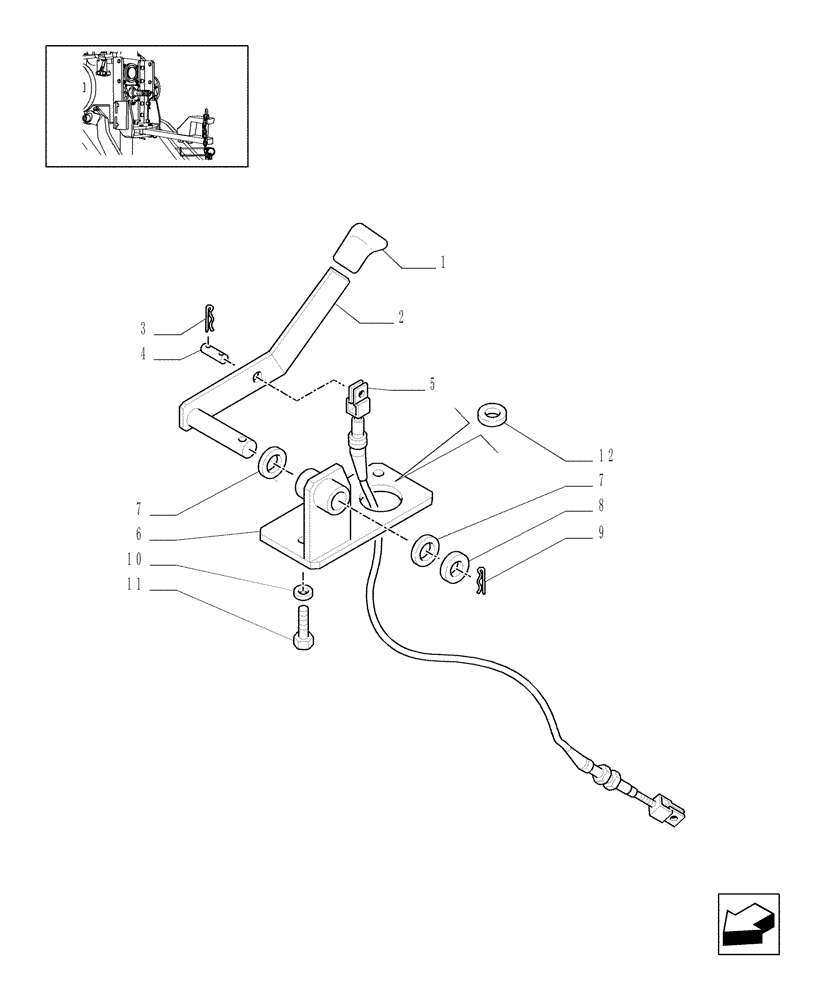 1
2
3
4
5
12
7
7
8
6
9
10
11