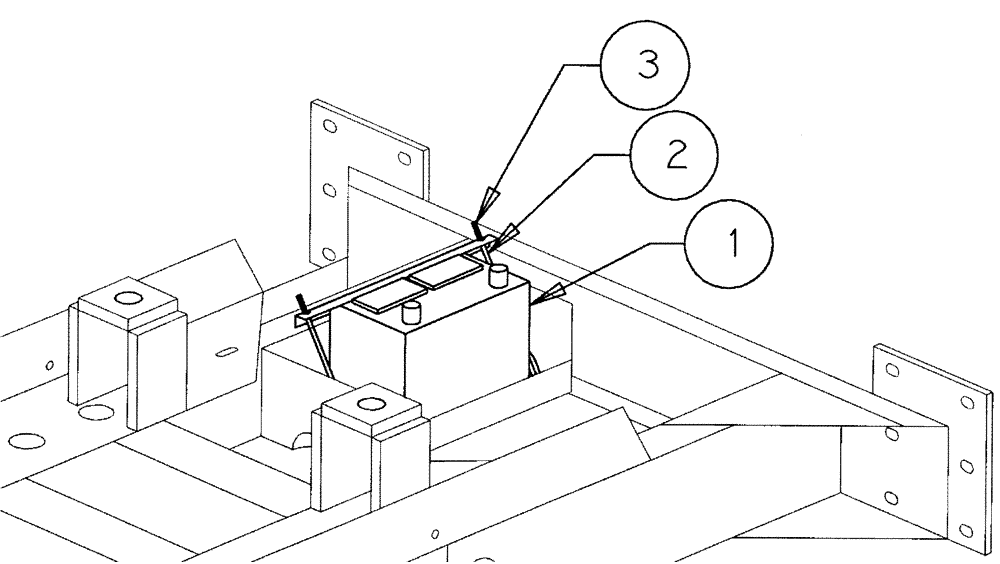 3
2
1