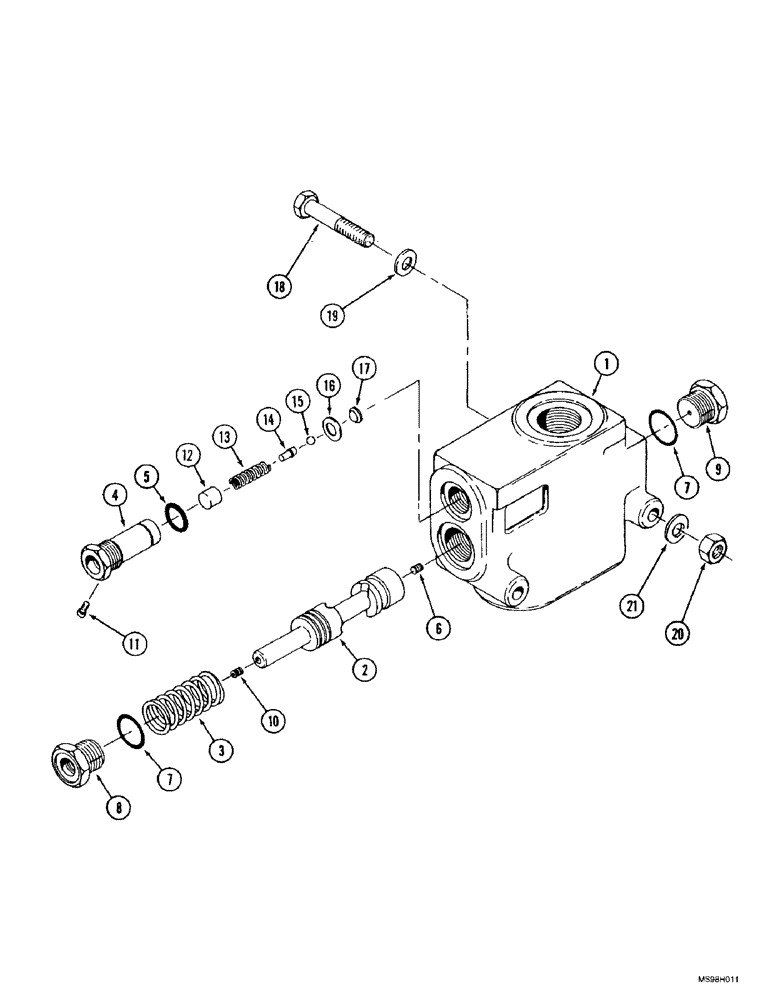 18
19
1
17
16
15
14
13
12
5
4
7
9
11
6
21
20
2
10
3
7
8
MS98H011