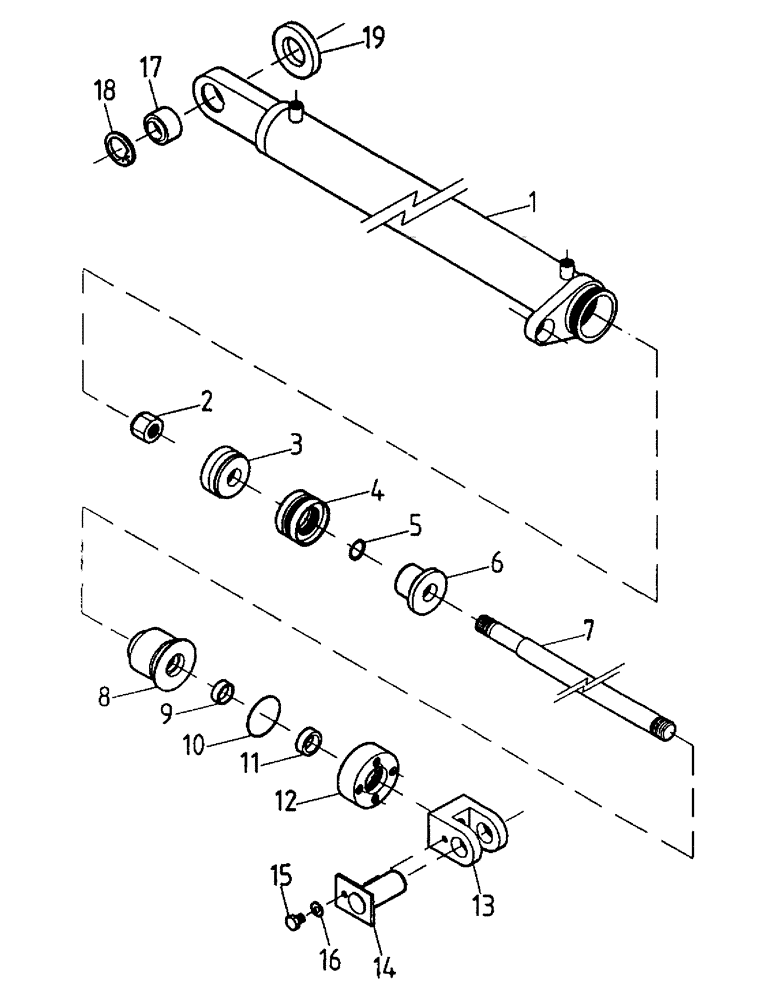 19
18
17
1
2
3
4
5
6
7
8
9
10
11
12
13
15
16
14