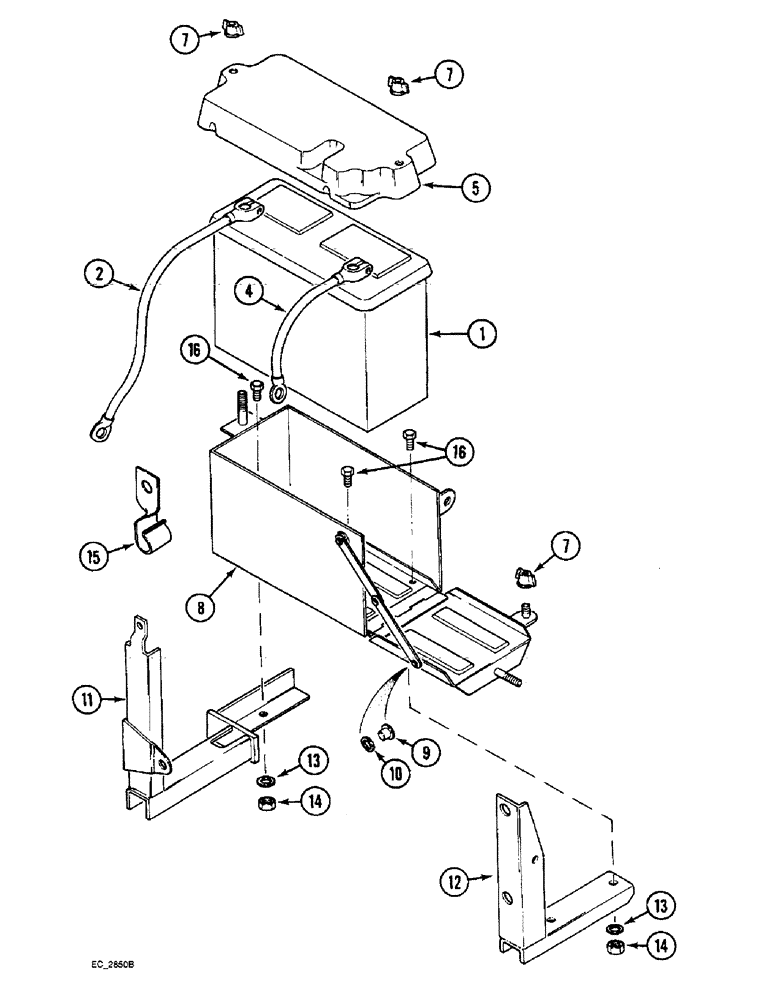 7
7
5
2
4
1
16
16
15
7
8
11
9
10
13
14
12
13
14
EC_2850B