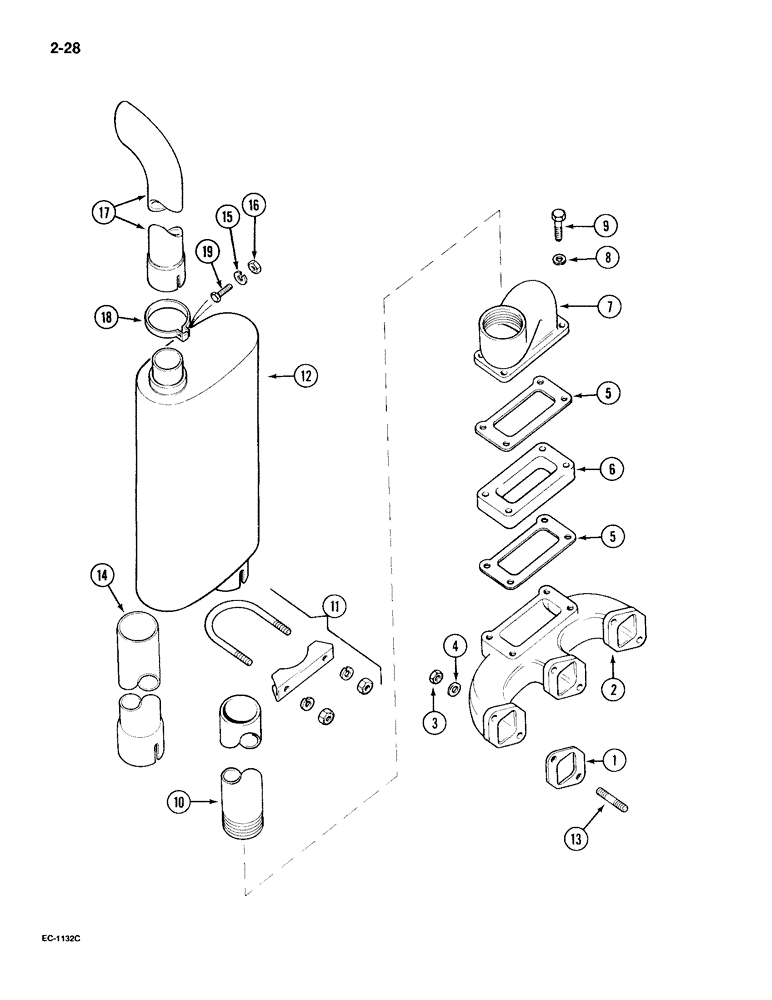 2-28

17
15
16
19
18
12
14
11
10
9
8
7
5
6
5
4
3
2
1
13

EC-1132C