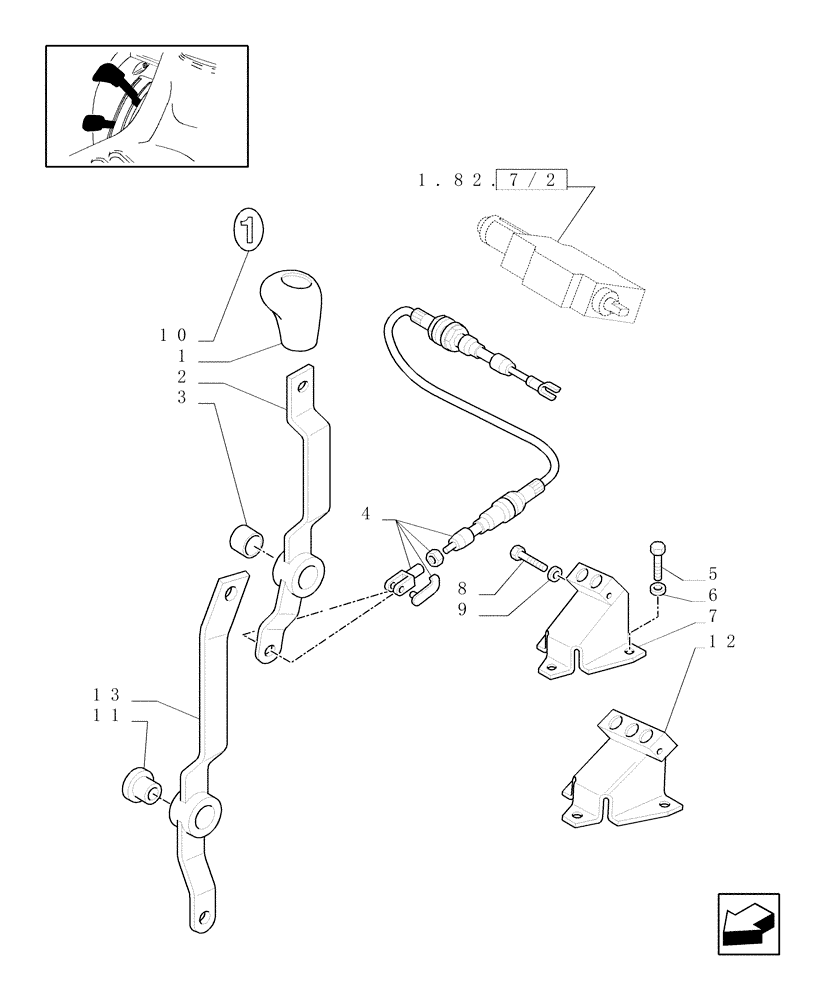 1.82.7/2

1

10
1
2
3

4

8
9

5
6
7
12

13
11