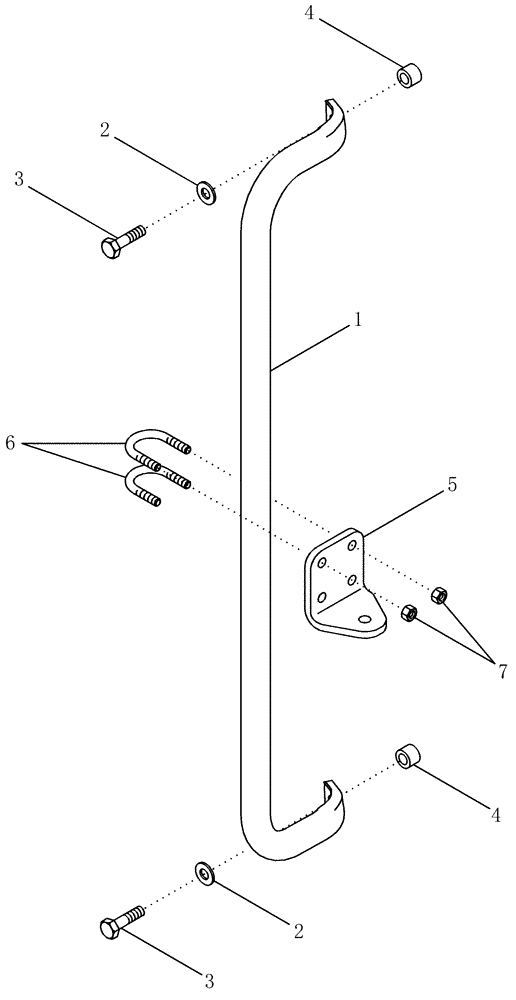 4
2
3
1
6
5
7
4
2
3