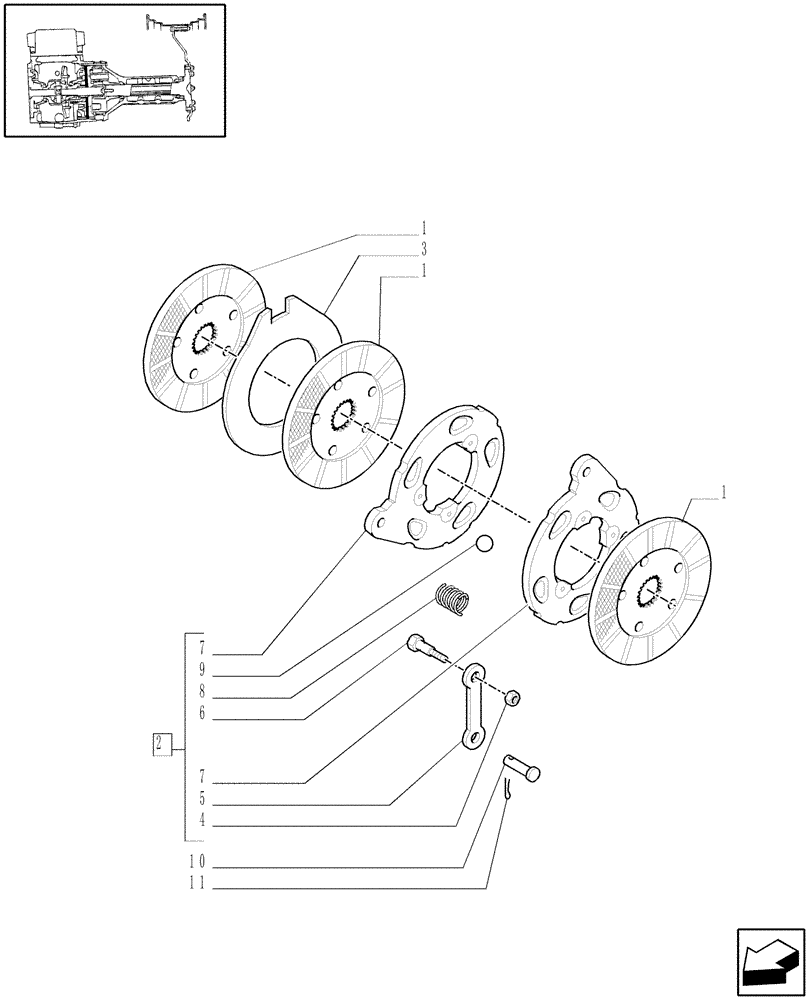 1
3
1
1
7
9
8
6
2
7
5
4
10
11