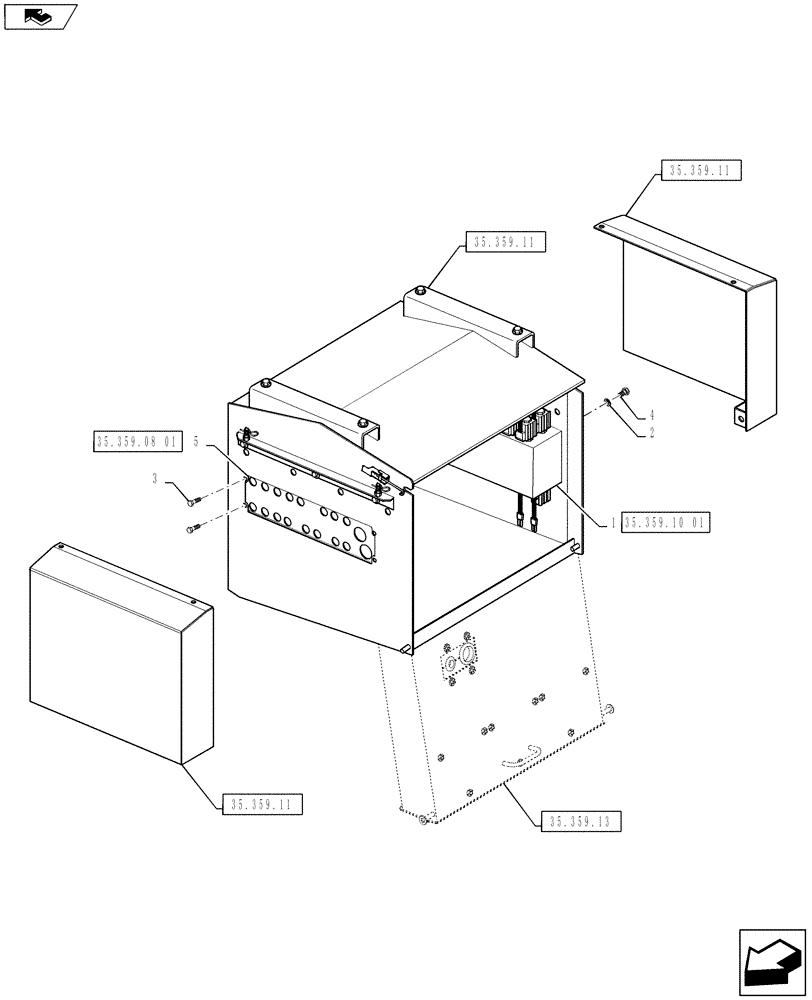 35.359.11

35.359.11

4

2

35.359.08 01

5

3

1

35.359.10 01

35.359.11

35.359.13