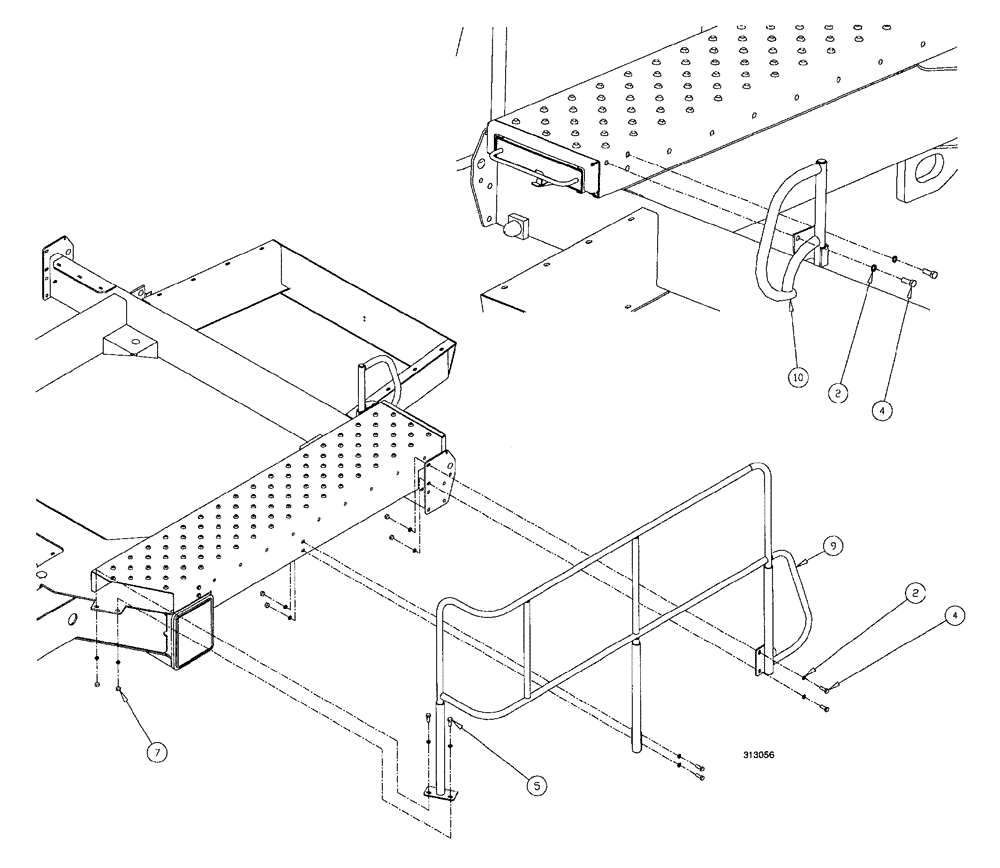 10
2
4
9
2
4
7
5
313056