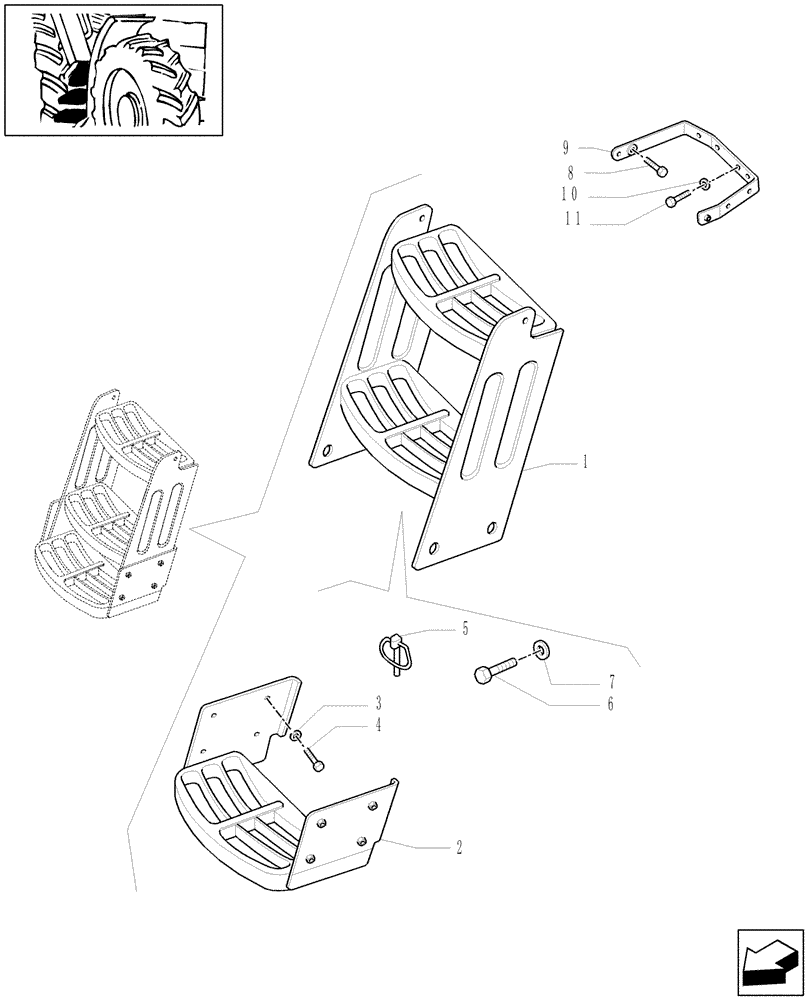 9
8
10
11
1
5
7
6
3
4
2