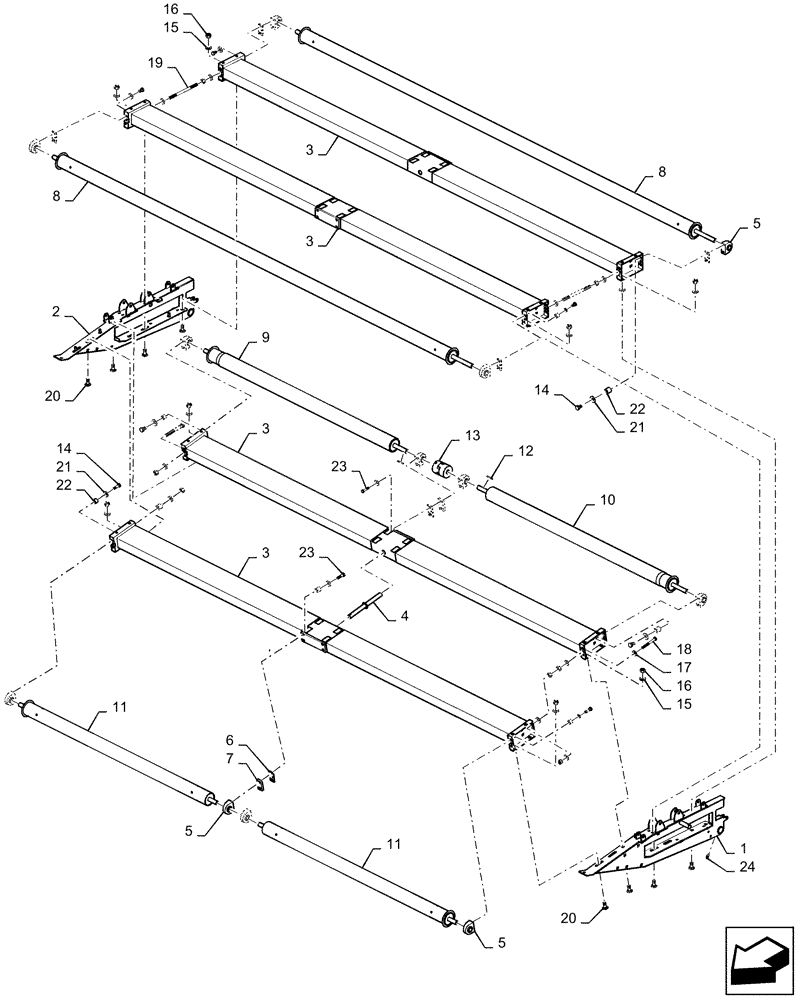 16
15
19
3
8
8
3
5
2
9
20
14
22
21
3
13
12
14
21
22
23
10
3
23
4
18
17
16
15
11
6
7
5
11
1
24
20
5