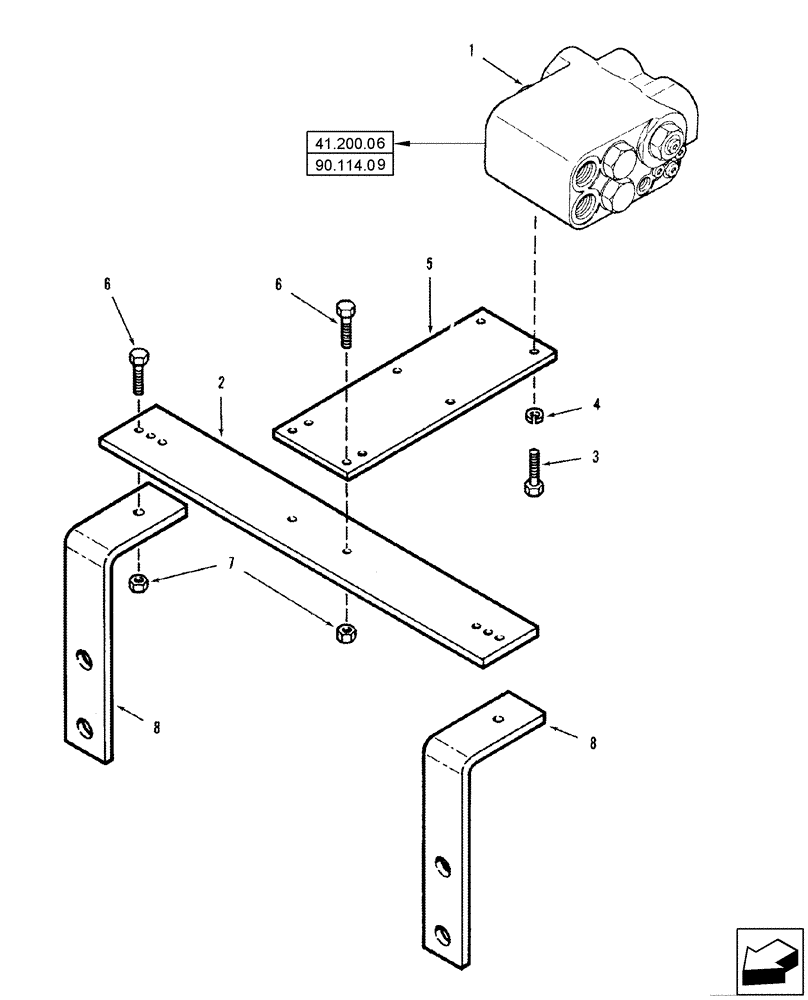 1
41.200.06
90.114.09
6
6
5
2
4
3
7
8
8