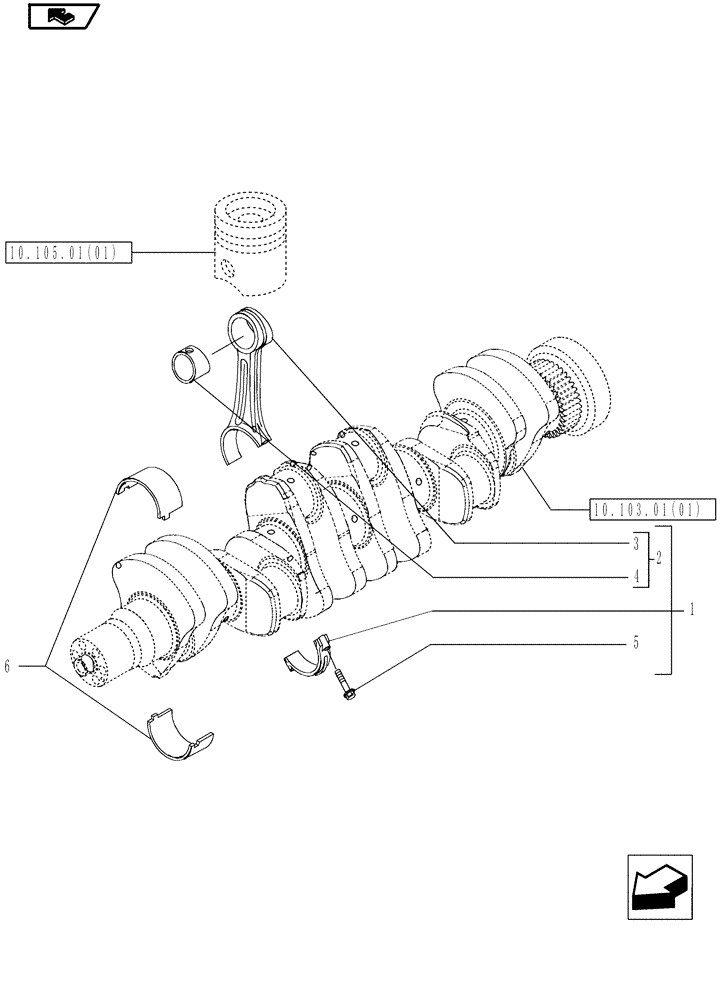 10.105.01(01)

10.103.01(01)

3
4
2
1
5
6