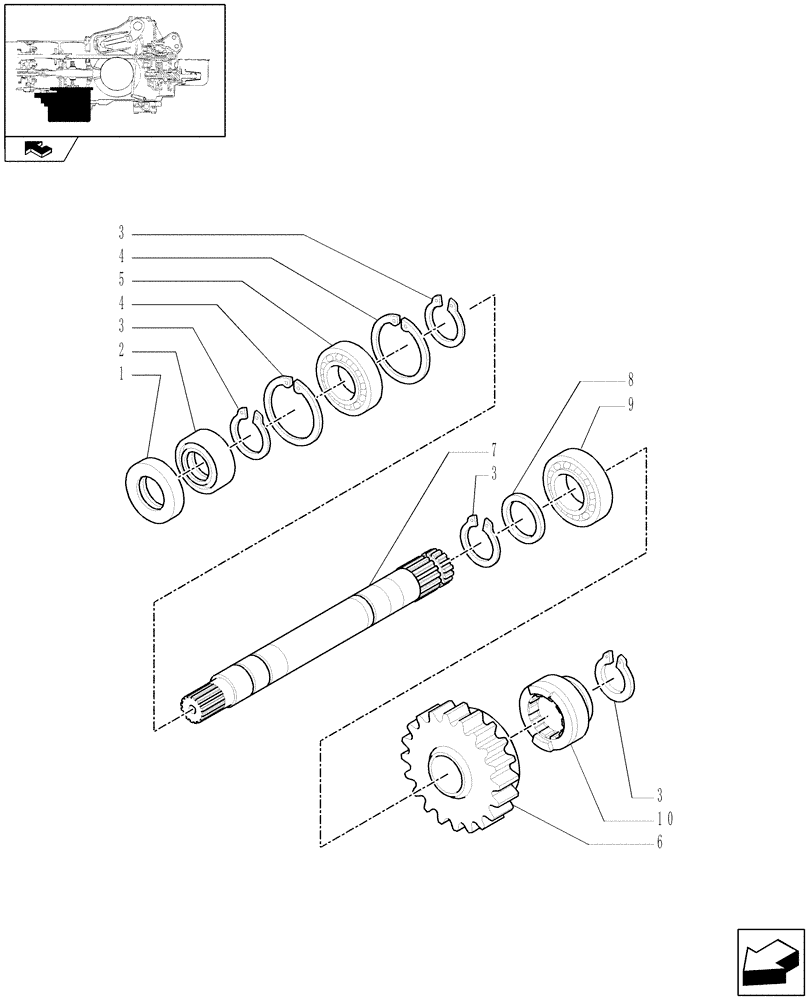 3
4
5
4
3
2
1
8
9
7
3
3
10
6