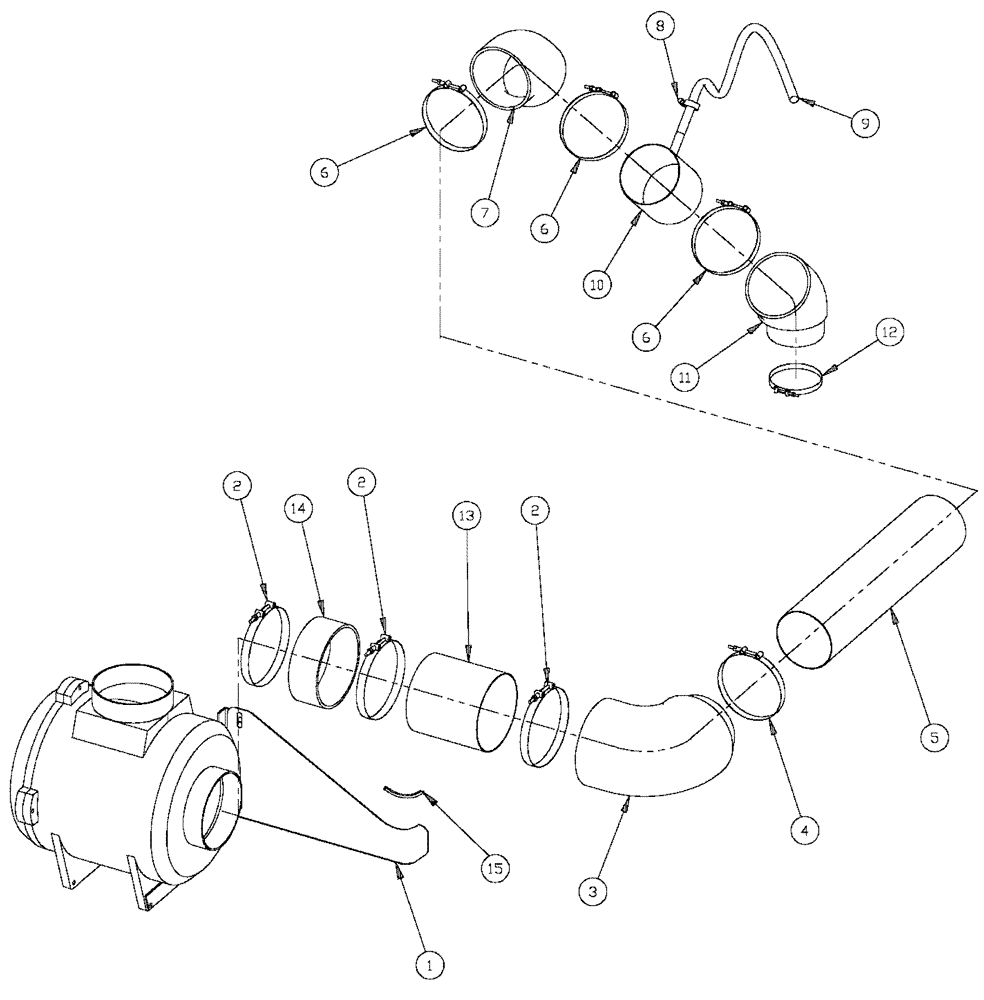 8
9
6
7
6
10
6
11
12
2
14
2
13
2
5
4
15
3
1