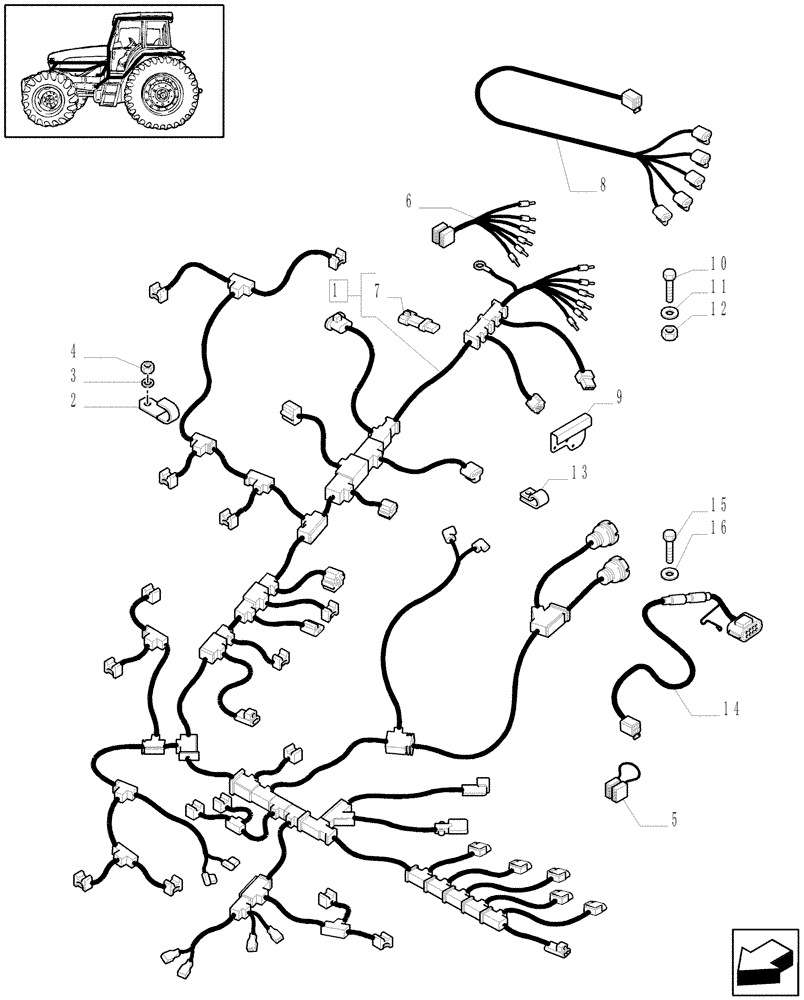 8
6
10
11
12
1
7
4
3
2
9
13
15
16
14
5