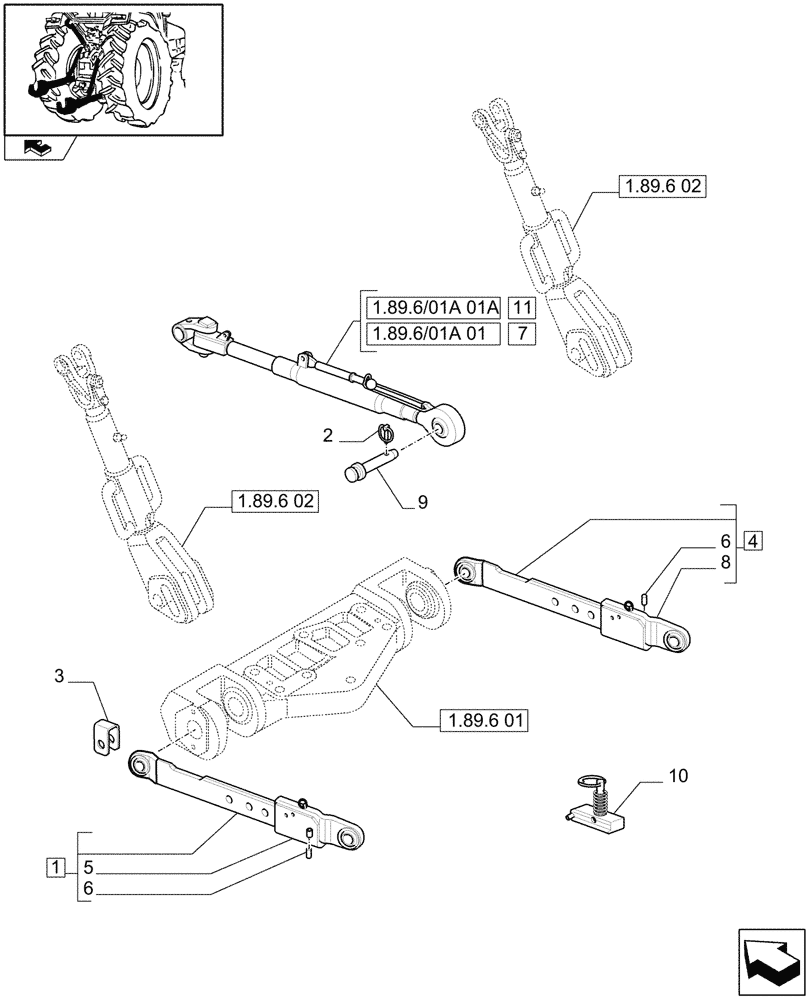 1.89.6 02

1.89.6/01A 01A 11
1.89.6/01A 01 7

2

9

1.89.6 02

6 4
8

3

1.89.6 01

10

1 5
6