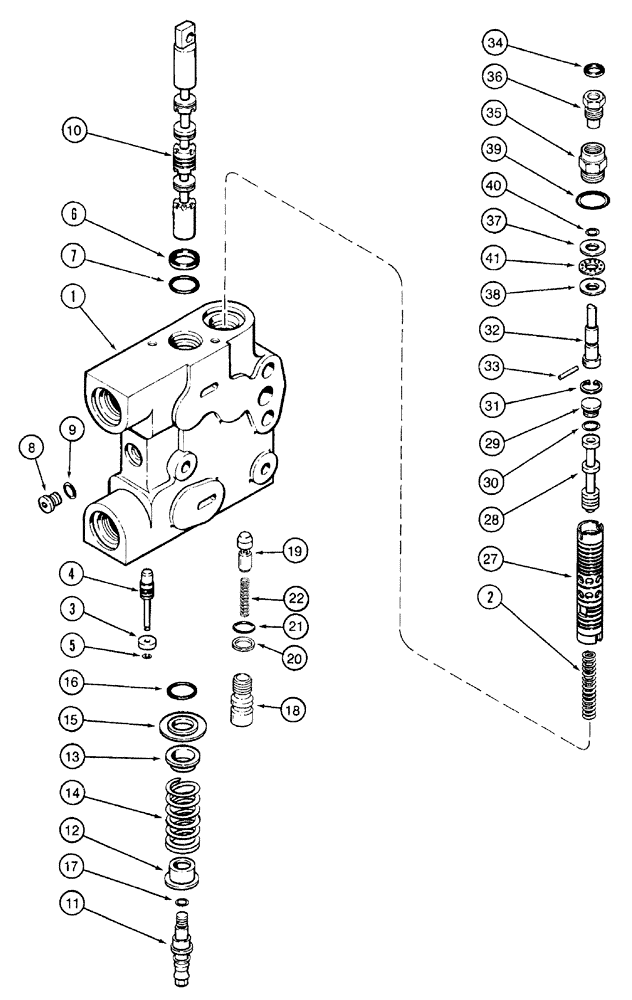 10
6
7
1
8
9
4
3
5
16
15
13
14
12
17
11
19
22
21
20
18
34
36
35
39
40
37
41
38
32
33
31
29
30
28
27
2