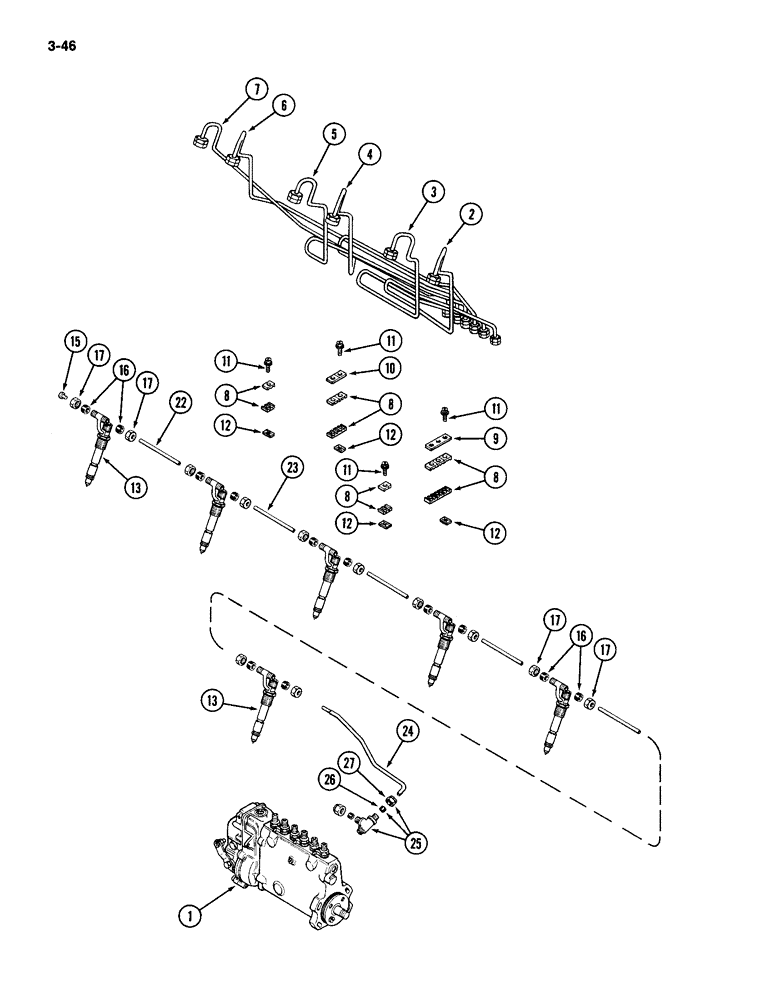 3-46

7
6
5
4
3
2
15
17
16
17
22
11
8
12
11
10
8
12
11
9
8
12
13
23
11
8
12
17
16
17
13
24
27
26
25
1