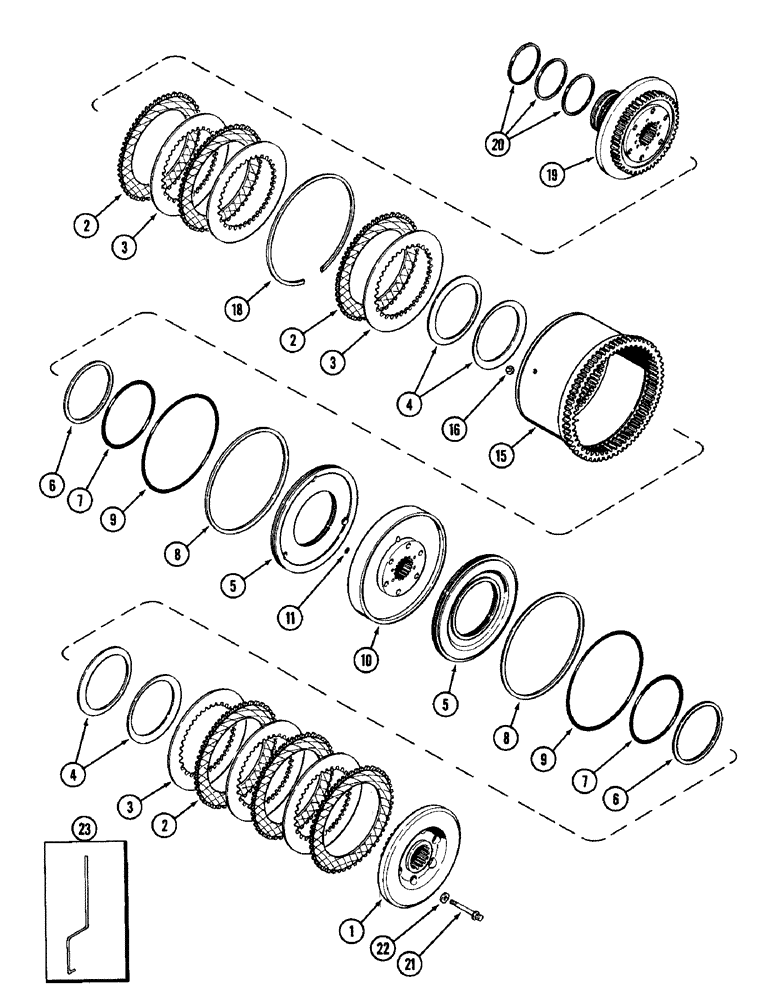 20
19
2
3
18
2
3
4
16
15
6
7
9
8
5
11
10
5
8
9
7
6
4
3
2
23
1
22
21