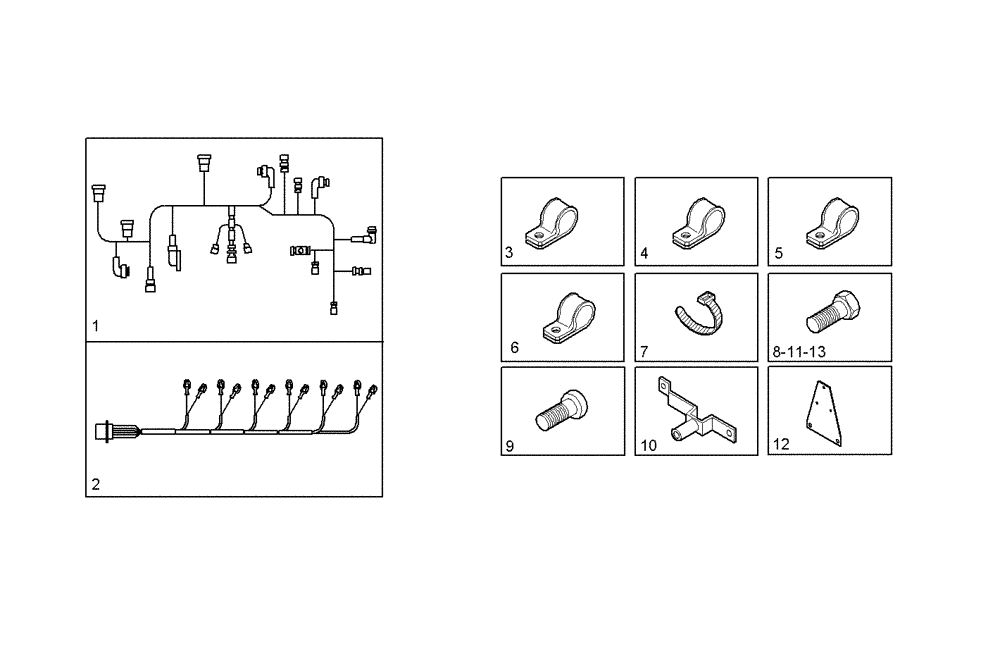 1

2

3

4

5

6

7

8-11-13

9

10

12