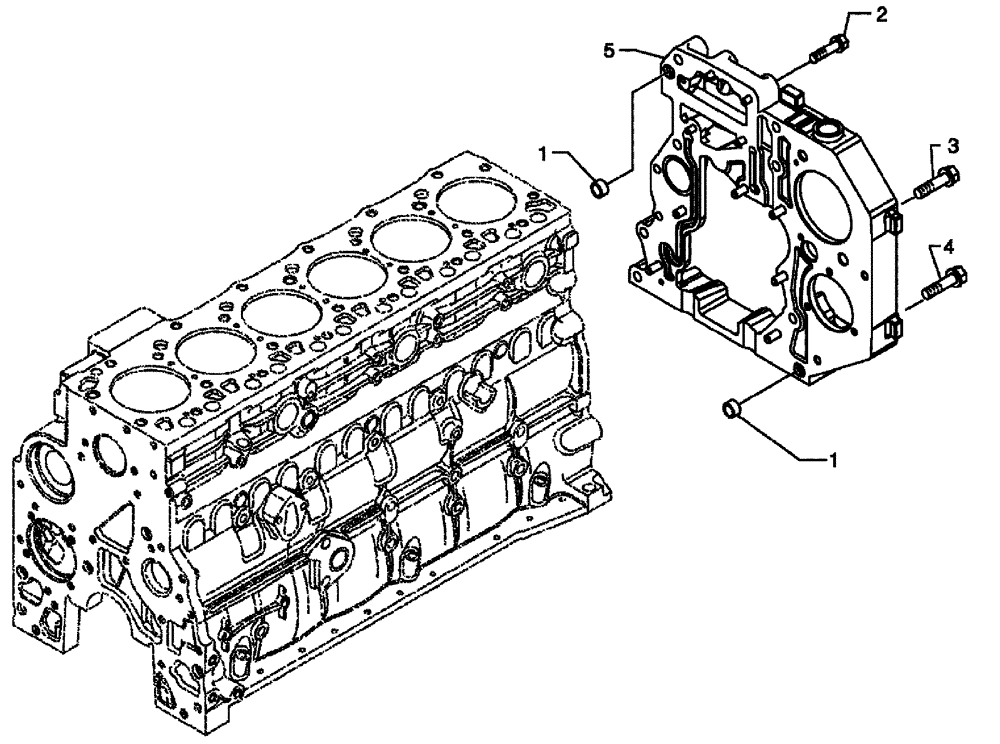 2
5
1
3
4
1