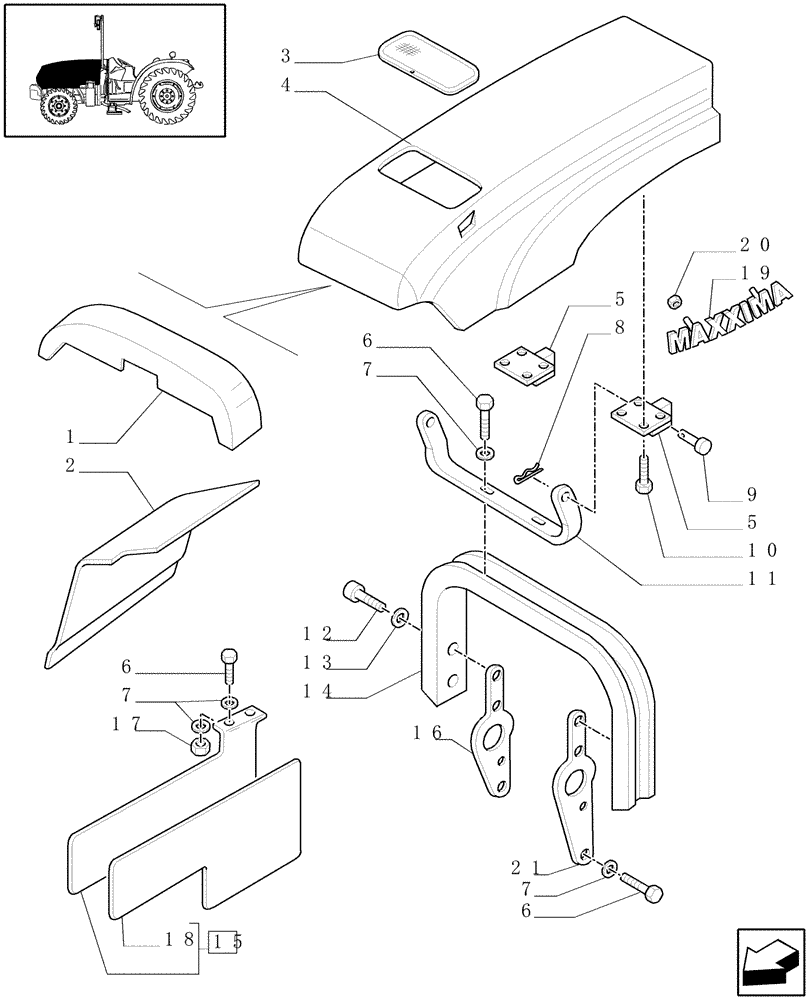 3
4
20
19
MAXXIMA
5
8
6
7
1
2
9
5
10
11
12
13
14
6
7
17
16
21
7
6
18
15